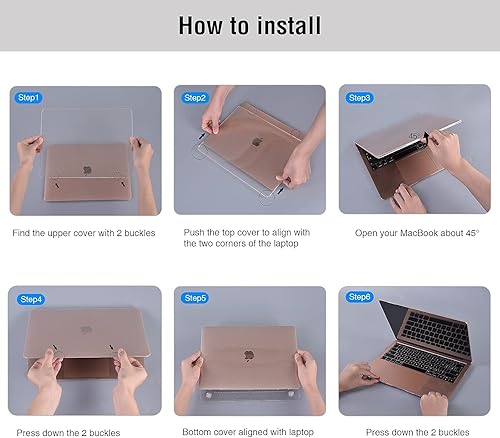 How to install

Step1

Find the upper cover with 2 buckles

Step2

Push the top cover to align with the two corners of the laptop

Step3

45°

Open your MacBook about 45°

Step4

Press down the 2 buckles

Step5

Bottom cover aligned with laptop

Step6

Press down the 2 buckles