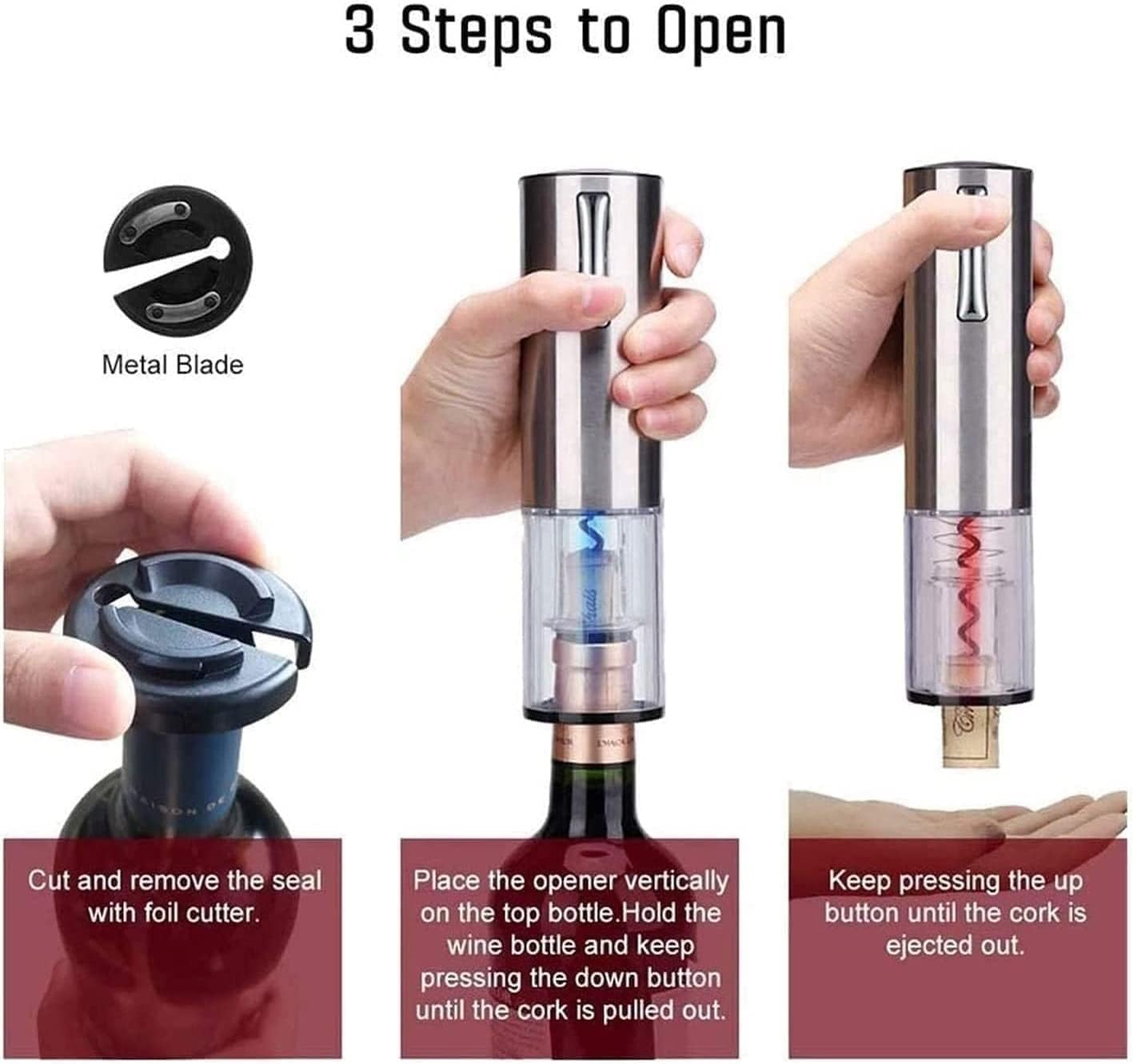 3 Steps to Open

Metal Blade

Cut and remove the seal with foil cutter.

Place the opener vertically on the top bottle.Hold the wine bottle and keep pressing the down button until the cork is pulled out.

Keep pressing the up button until the cork is ejected out.