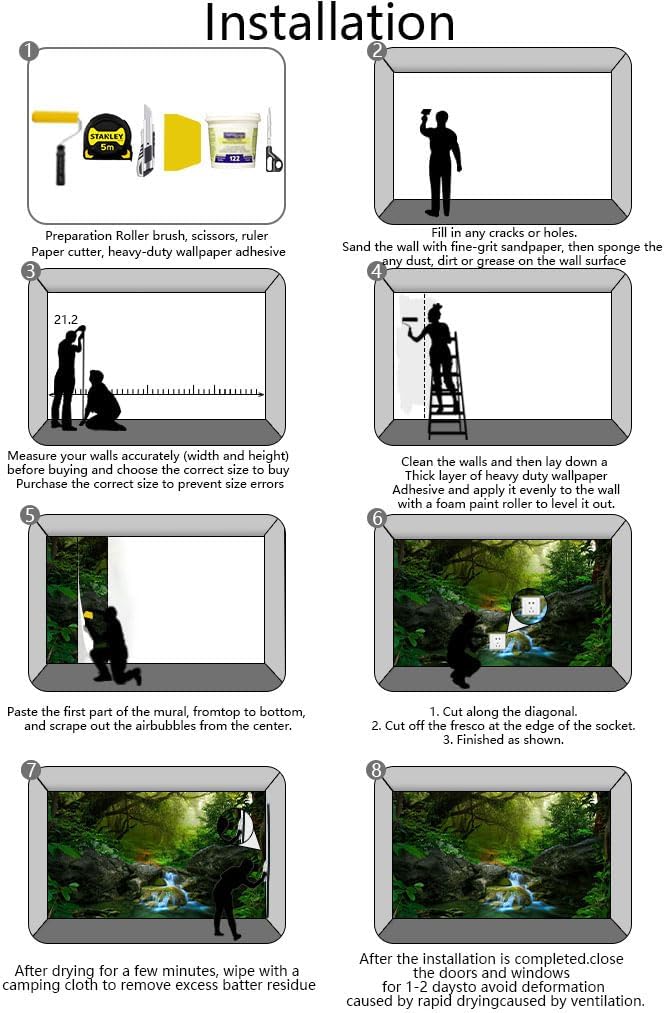 Installation

1

STANLEY 5m

122

Preparation Roller brush, scissors, ruler
Paper cutter, heavy-duty wallpaper adhesive

2

Fill in any cracks or holes.
Sand the wall with fine-grit sandpaper, then sponge the any dust, dirt or grease on the wall surface

3

21.2

Measure your walls accurately (width and height) before buying and choose the correct size to buy
Purchase the correct size to prevent size errors

4

Clean the walls and then lay down a Thick layer of heavy duty wallpaper Adhesive and apply it evenly to the wall with a foam paint roller to level it out.

5

Paste the first part of the mural, fromtop to bottom, and scrape out the airbubbles from the center.

6

1. Cut along the diagonal.
2. Cut off the fresco at the edge of the socket.
3. Finished as shown.

7

After drying for a few minutes, wipe with a camping cloth to remove excess batter residue

8

After the installation is completed.close the doors and windows for 1-2 daysto avoid deformation caused by rapid dryingcaused by ventilation.