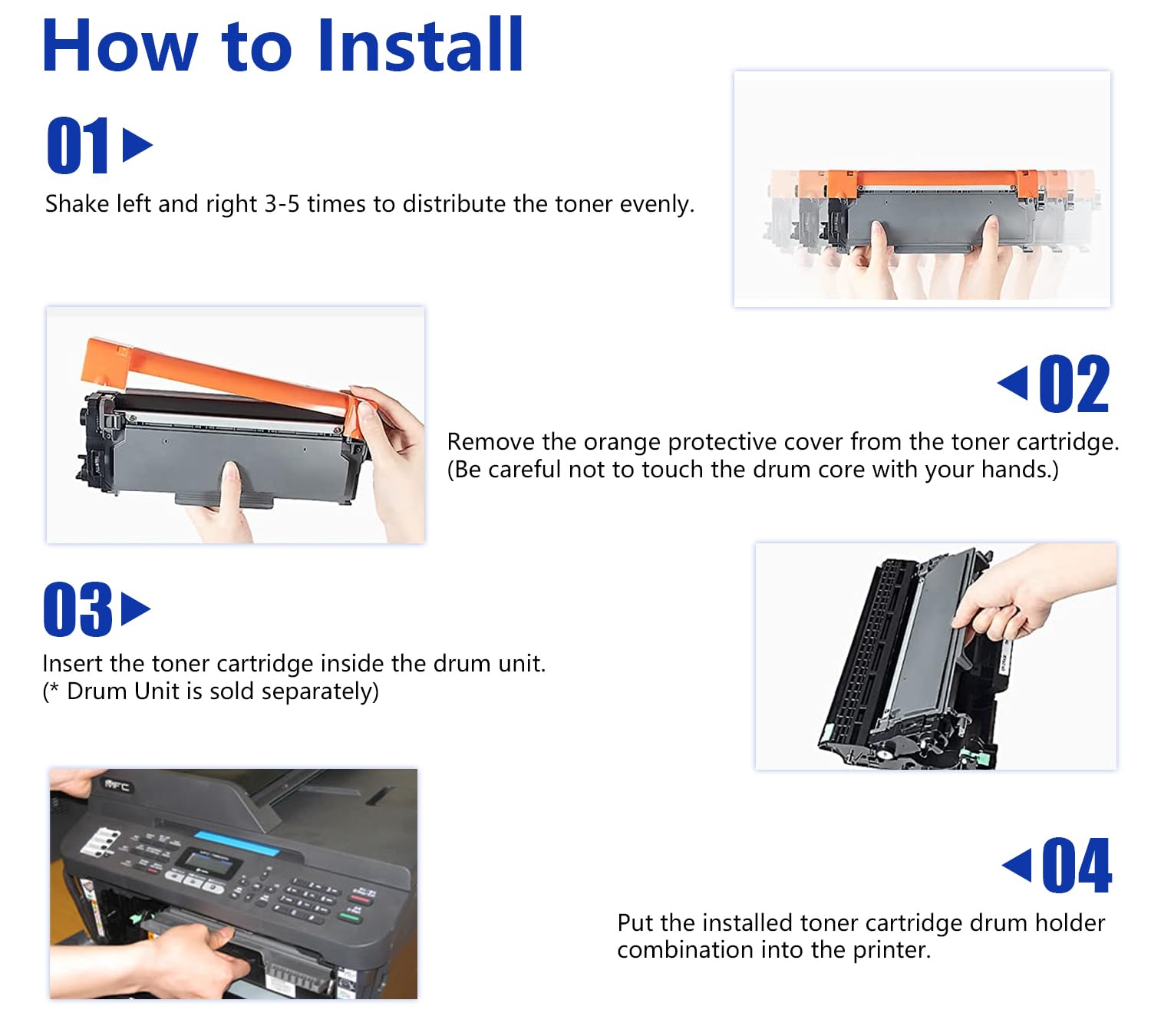 How to Install

01

Shake left and right 3-5 times to distribute the toner evenly.

02

Remove the orange protective cover from the toner cartridge. (Be careful not to touch the drum core with your hands.)

03

Insert the toner cartridge inside the drum unit. (* Drum Unit is sold separately)

MFC

04

Put the installed toner cartridge drum holder combination into the printer.