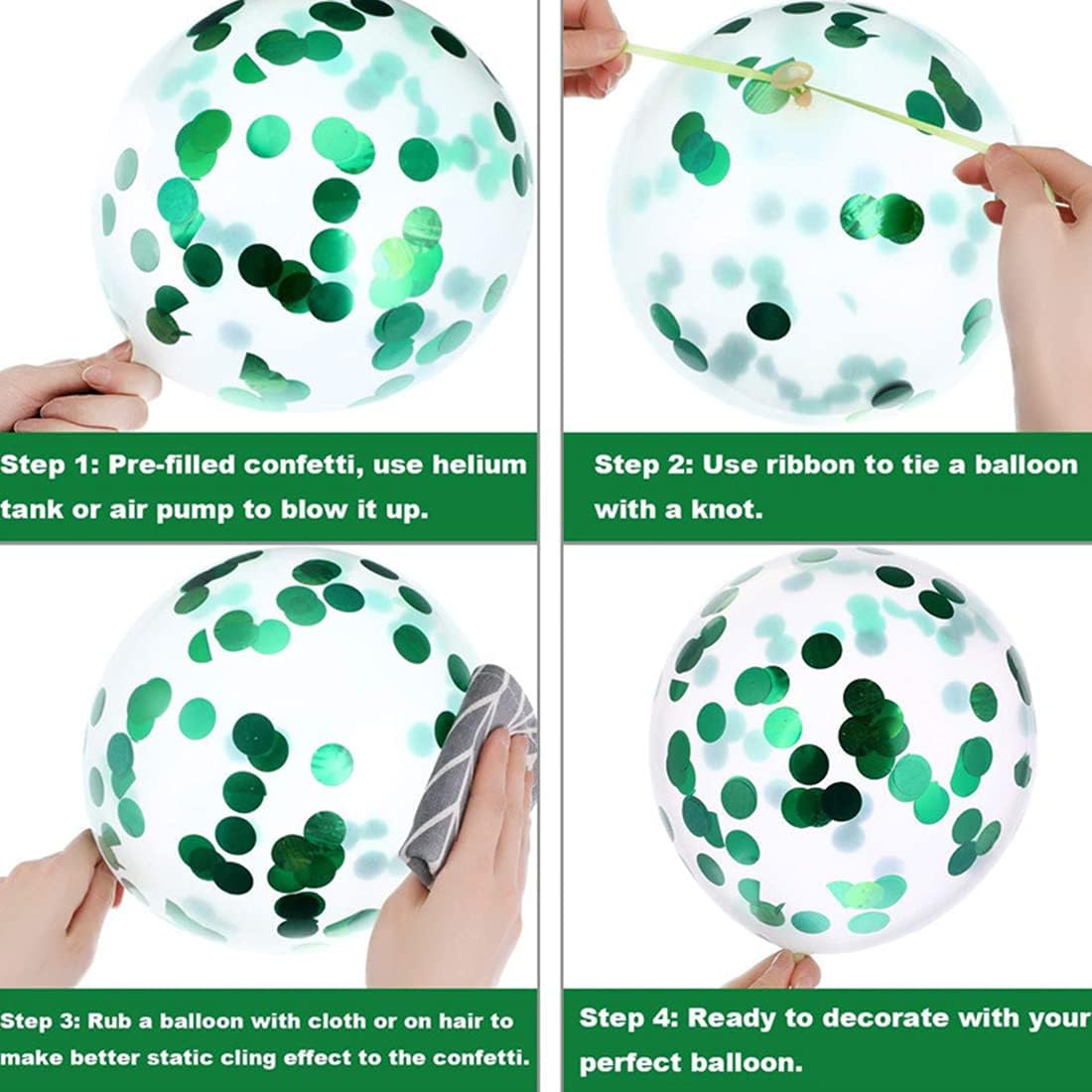 Step 1: Pre-filled confetti, use helium tank or air pump to blow it up.

Step 2: Use ribbon to tie a balloon with a knot.

Step 3: Rub a balloon with cloth or on hair to make better static cling effect to the confetti.

Step 4: Ready to decorate with your perfect balloon.