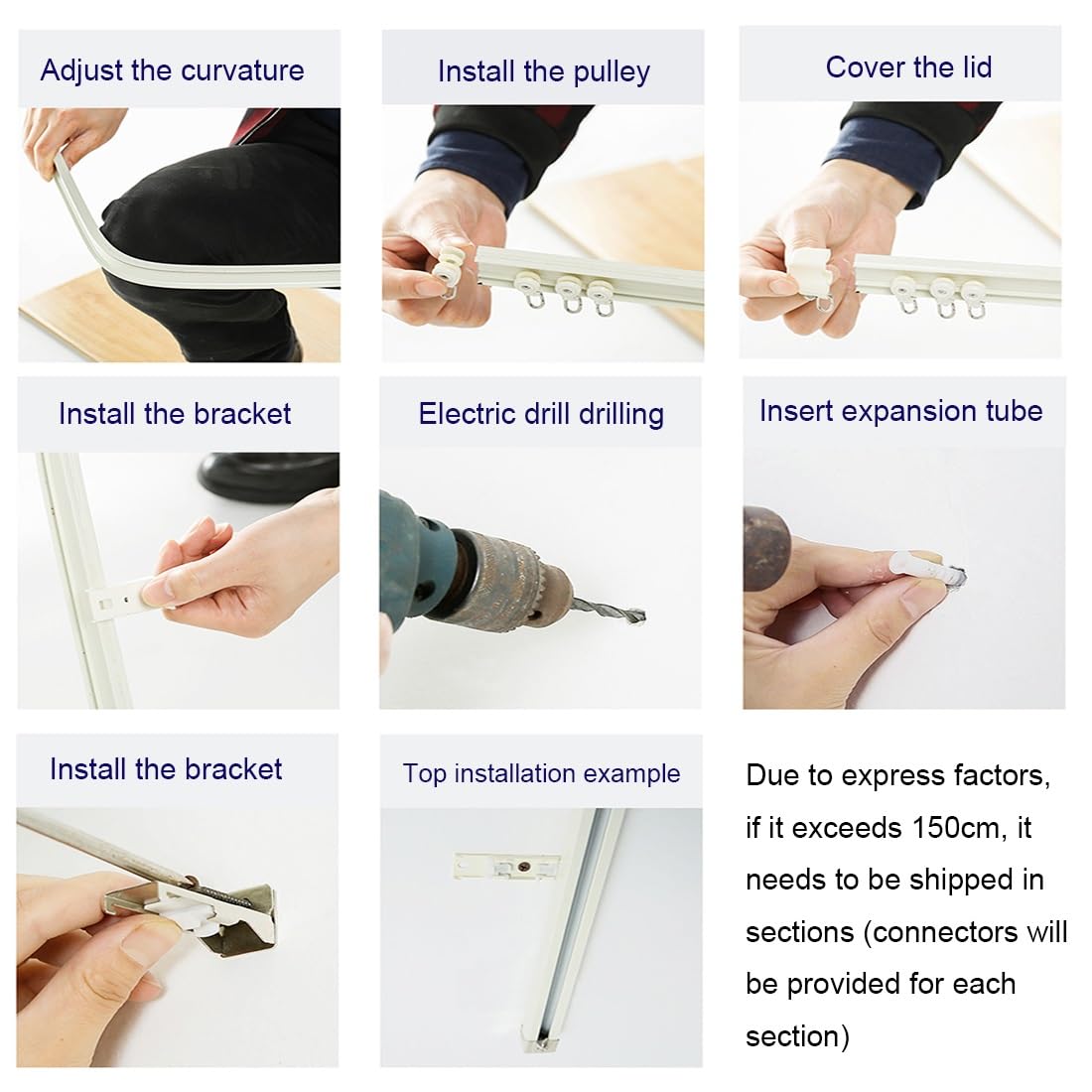 Adjust the curvature

Install the pulley

Cover the lid

Install the bracket

Electric drill drilling

Insert expansion tube

Install the bracket

Top installation example

Due to express factors, if it exceeds 150cm, it needs to be shipped in sections (connectors will be provided for each section)