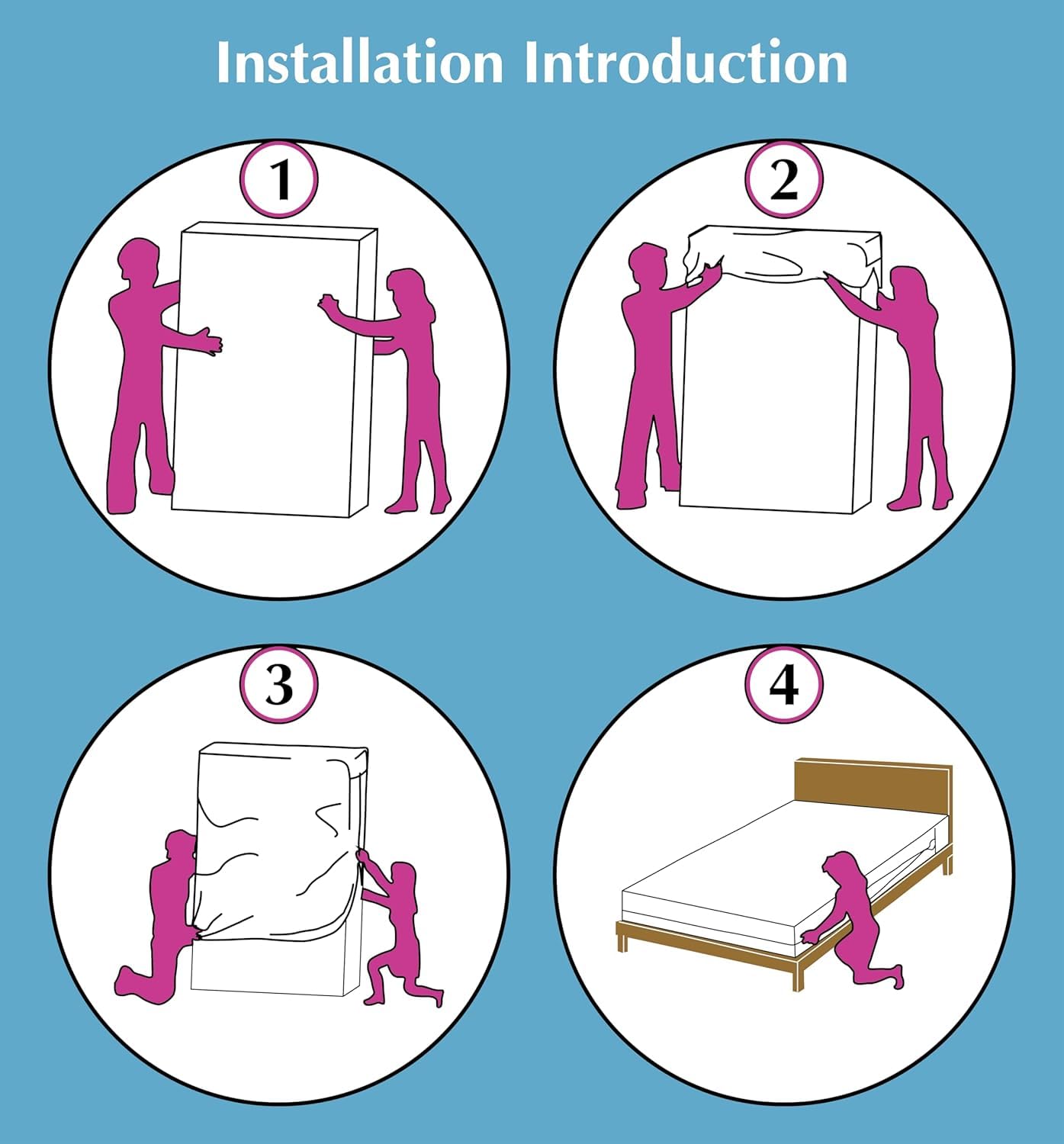 Installation Introduction

1

2

3

4