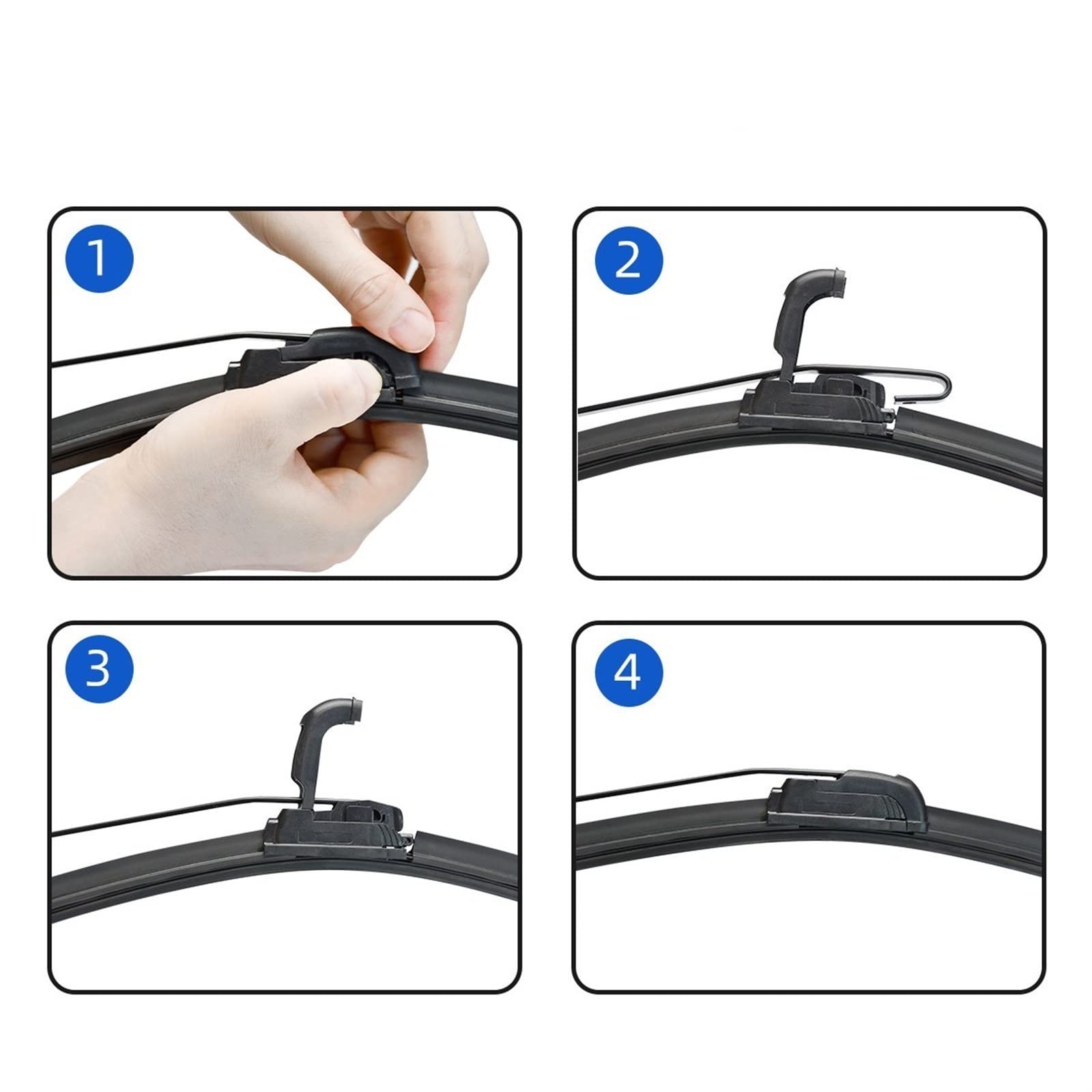 1

2

3

4