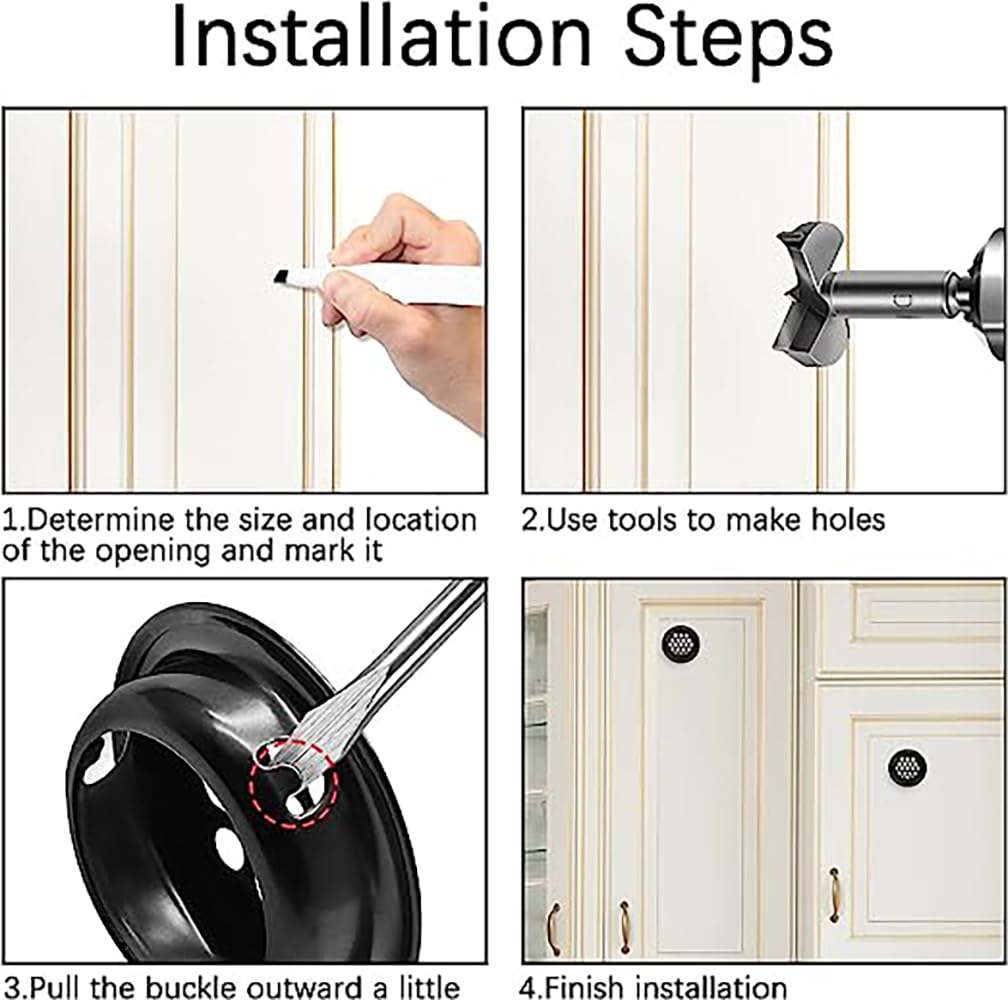 Installation Steps

1.Determine the size and location of the opening and mark it

2.Use tools to make holes

3.Pull the buckle outward a little

4.Finish installation