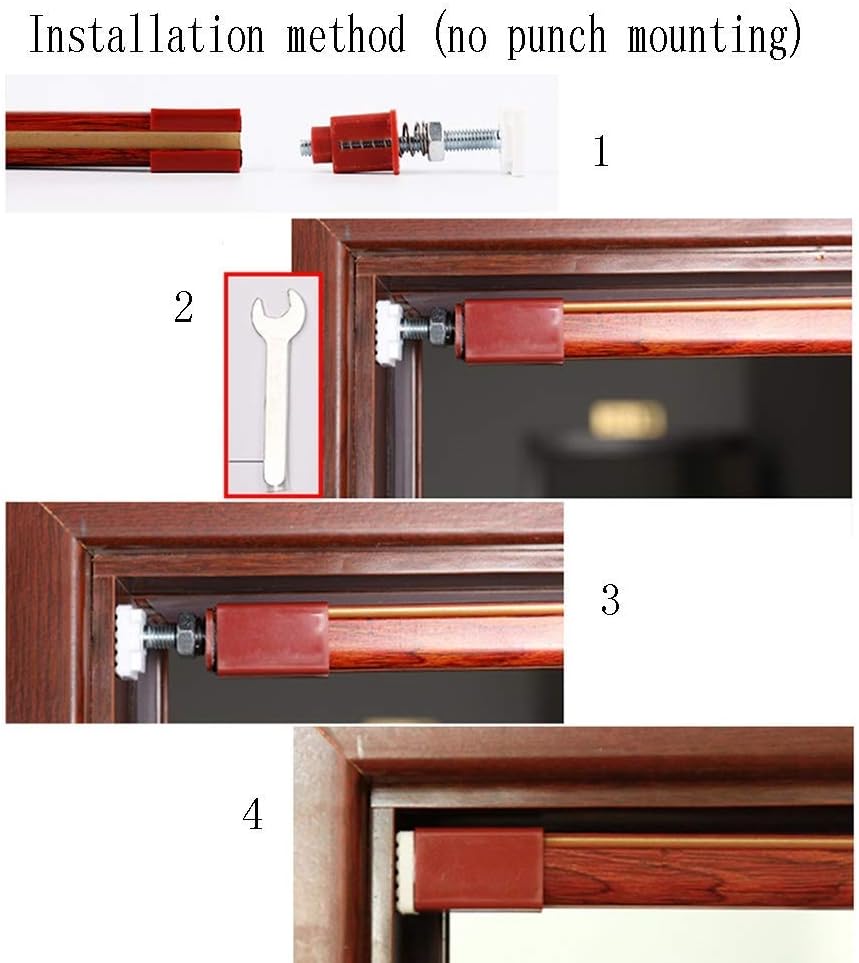 Installation method (no punch mounting)

1

2

3

4