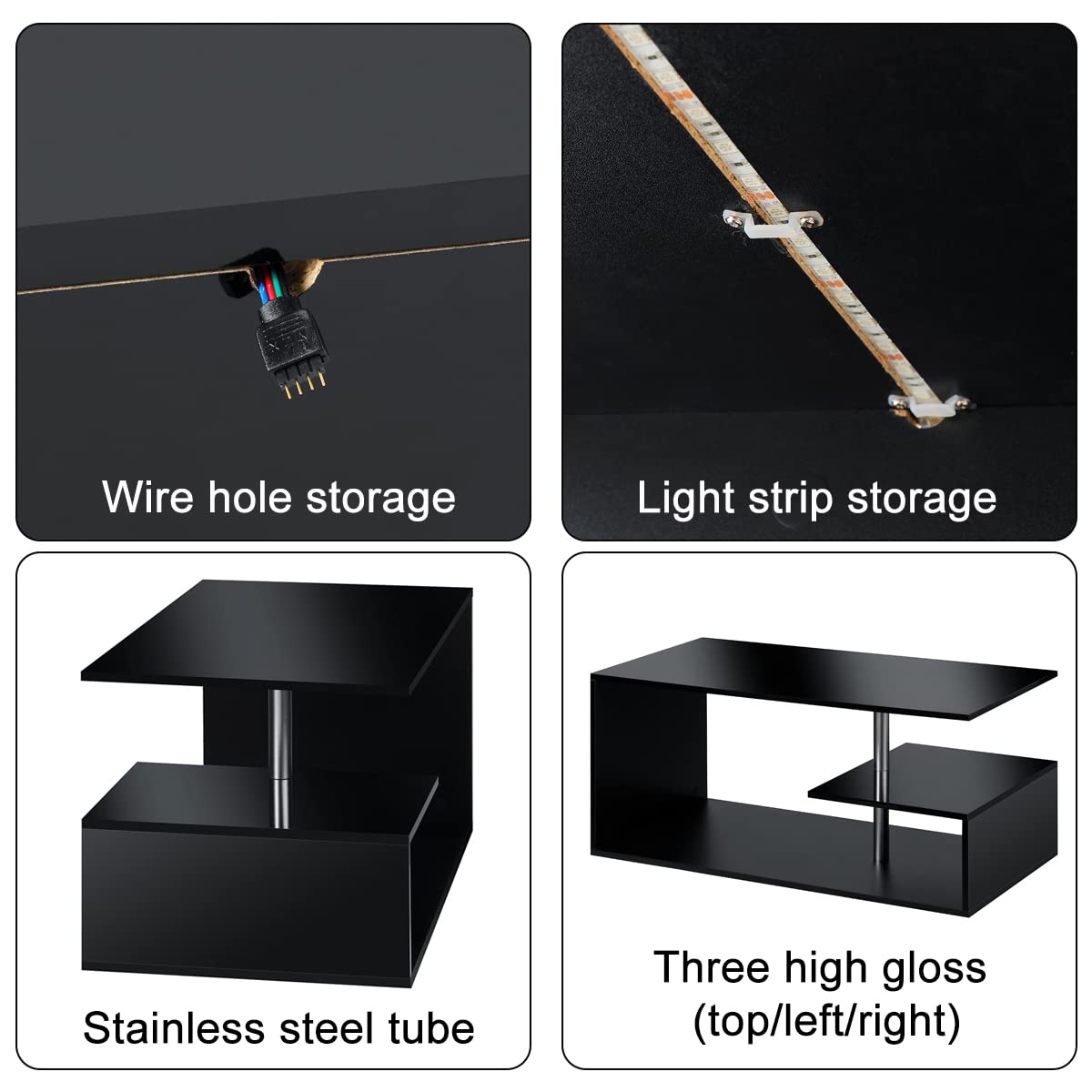 Wire hole storage

Light strip storage

Stainless steel tube

Three high gloss
(top/left/right)