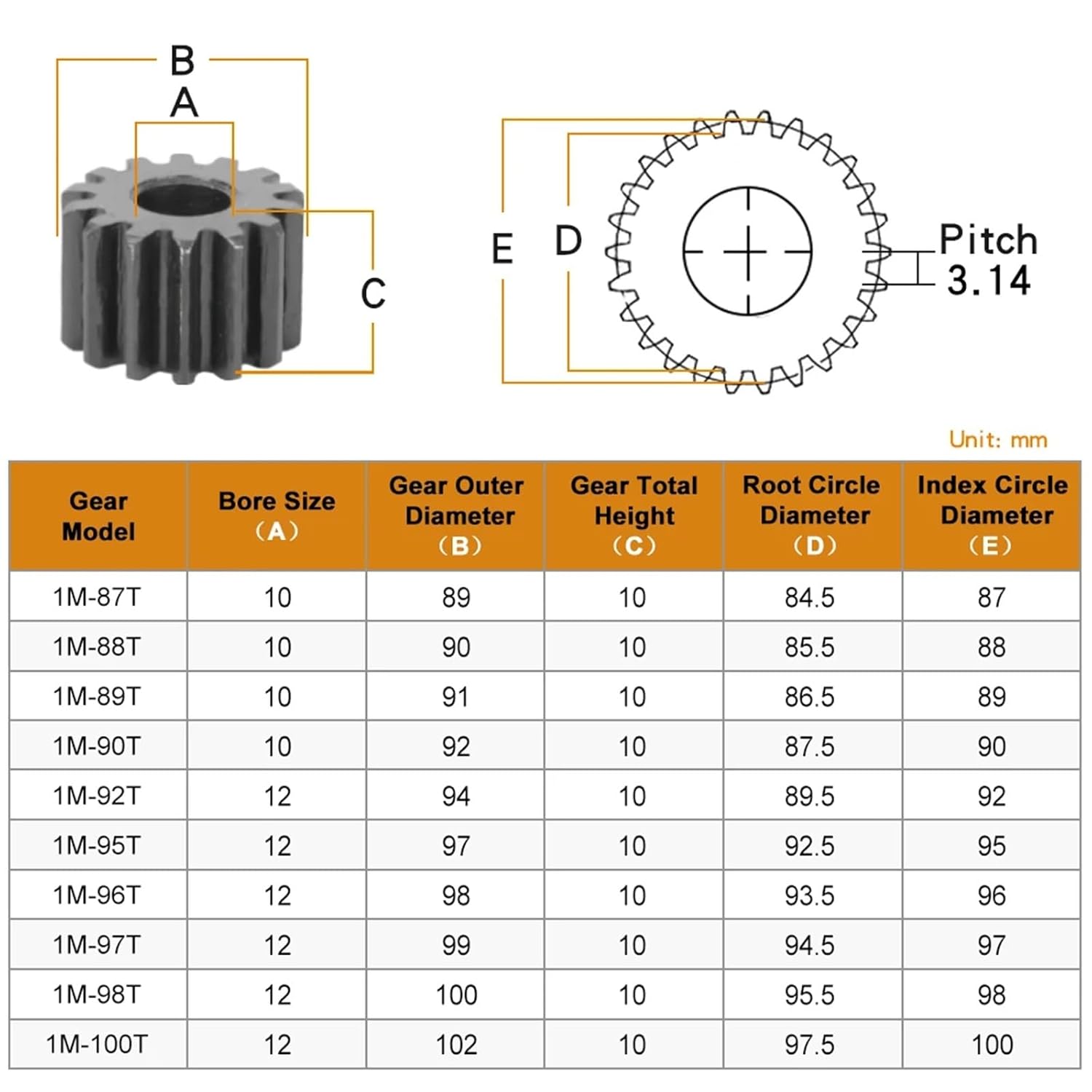 B
A
C
E
D
Pitch 3.14

Unit: mm

| Gear Model | Bore Size (A) | Gear Outer Diameter (B) | Gear Total Height (C) | Root Circle Diameter (D) | Index Circle Diameter (E) |
|---|---|---|---|---|---|
| 1M-87T | 10 | 89 | 10 | 84.5 | 87 |
| 1M-88T | 10 | 90 | 10 | 85.5 | 88 |
| 1M-89T | 10 | 91 | 10 | 86.5 | 89 |
| 1M-90T | 10 | 92 | 10 | 87.5 | 90 |
| 1M-92T | 12 | 94 | 10 | 89.5 | 92 |
| 1M-95T | 12 | 97 | 10 | 92.5 | 95 |
| 1M-96T | 12 | 98 | 10 | 93.5 | 96 |
| 1M-97T | 12 | 99 | 10 | 94.5 | 97 |
| 1M-98T | 12 | 100 | 10 | 95.5 | 98 |
| 1M-100T | 12 | 102 | 10 | 97.5 | 100 |