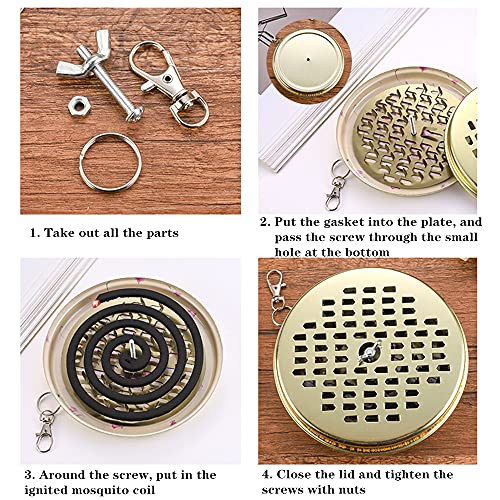 1. Take out all the parts

2. Put the gasket into the plate, and pass the screw through the small hole at the bottom

3. Around the screw, put in the ignited mosquito coil

4. Close the lid and tighten the screws with nuts