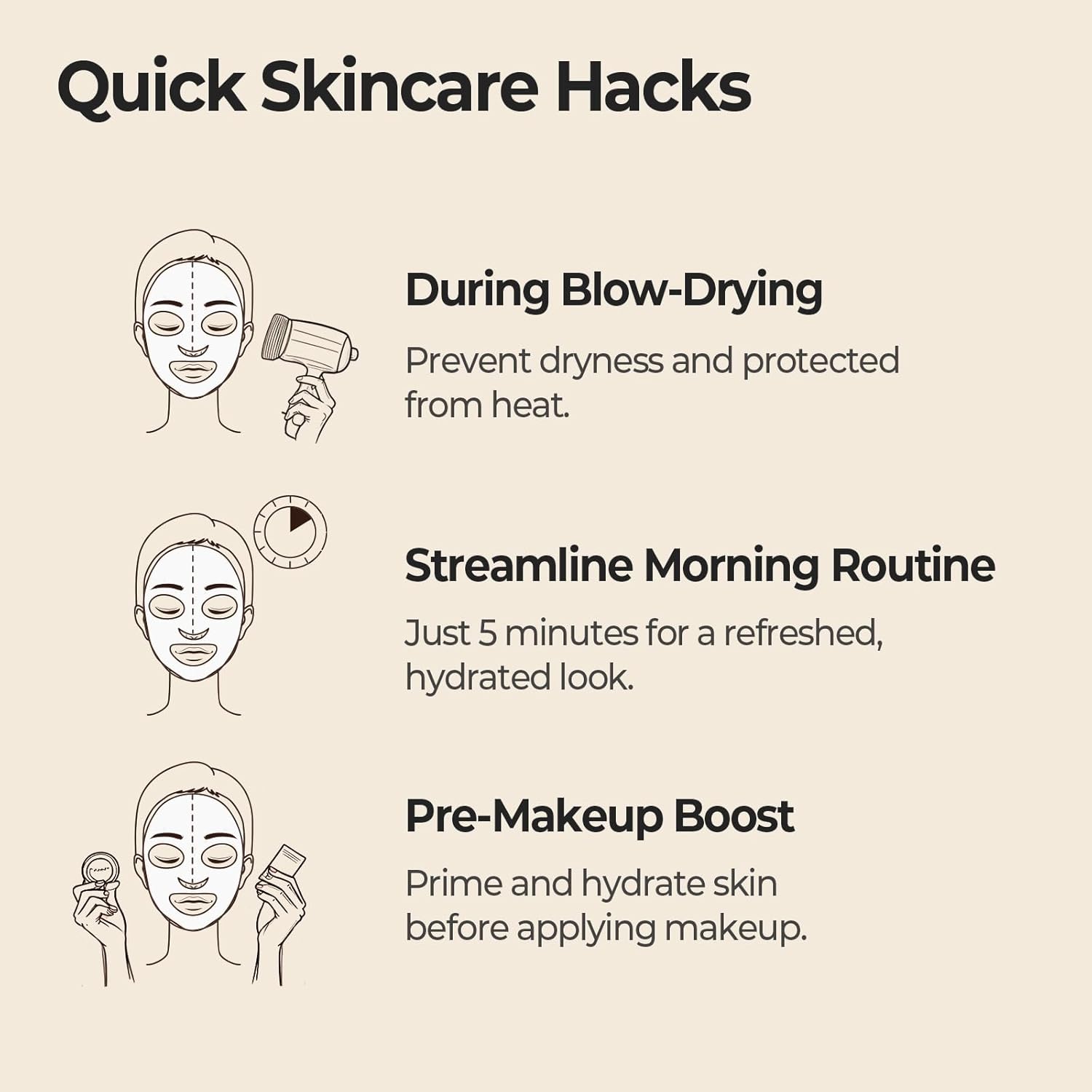 Quick Skincare Hacks

During Blow-Drying

Prevent dryness and protected from heat.

Streamline Morning Routine

Just 5 minutes for a refreshed, hydrated look.

Pre-Makeup Boost

Prime and hydrate skin before applying makeup.