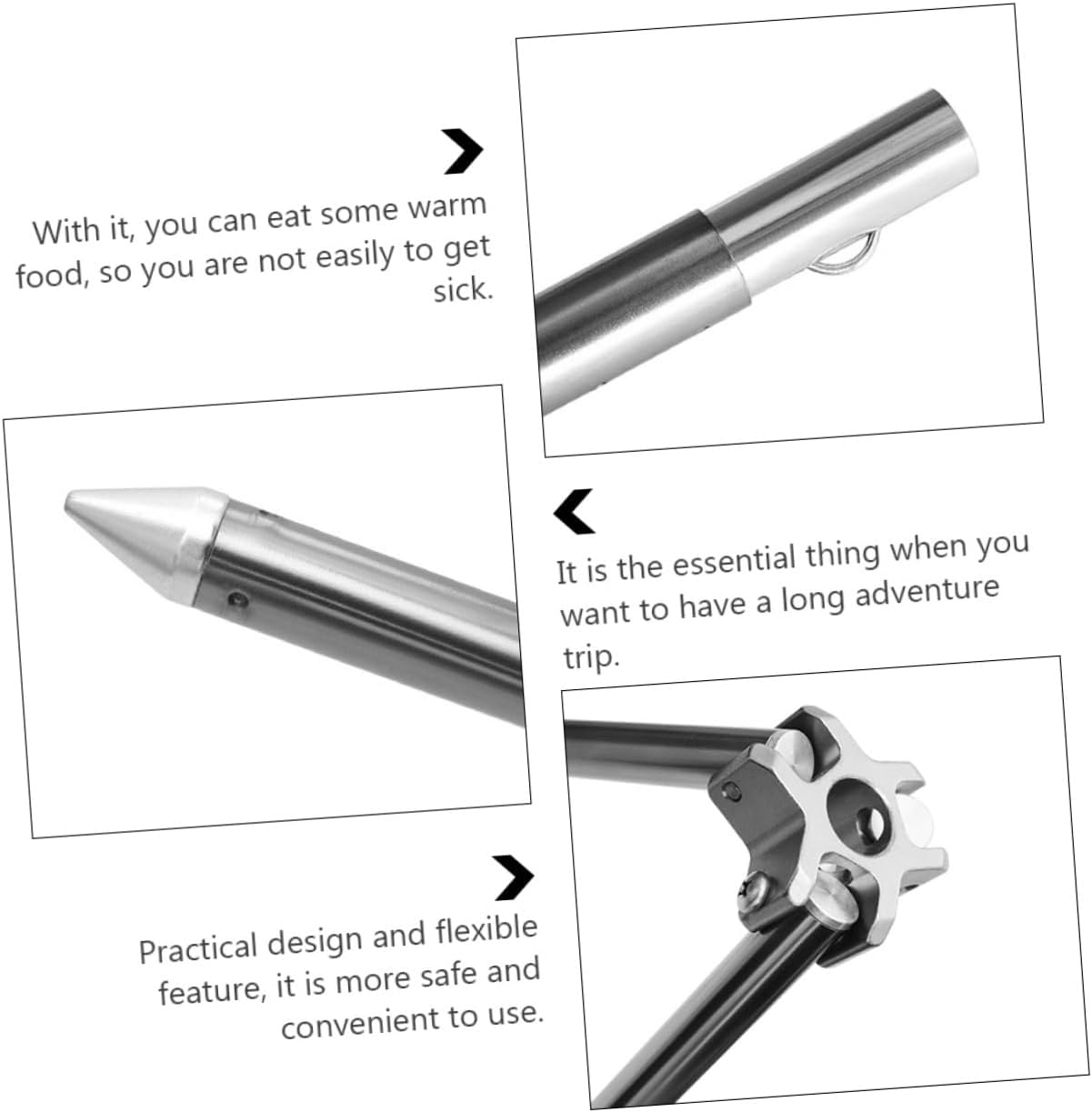 With it, you can eat some warm food, so you are not easily to get sick.

It is the essential thing when you want to have a long adventure trip.

Practical design and flexible feature, it is more safe and convenient to use.