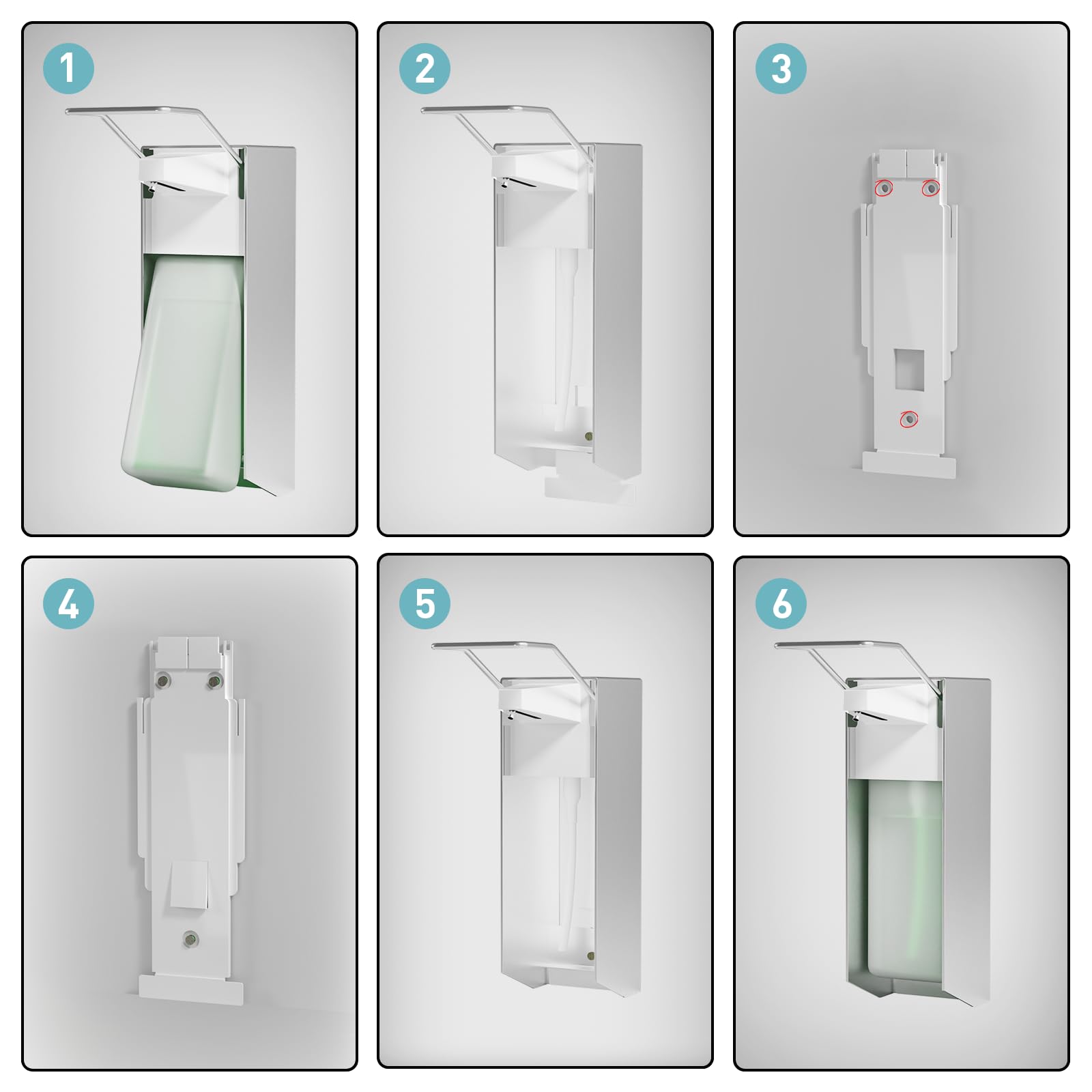 1

2

3

4

5

6