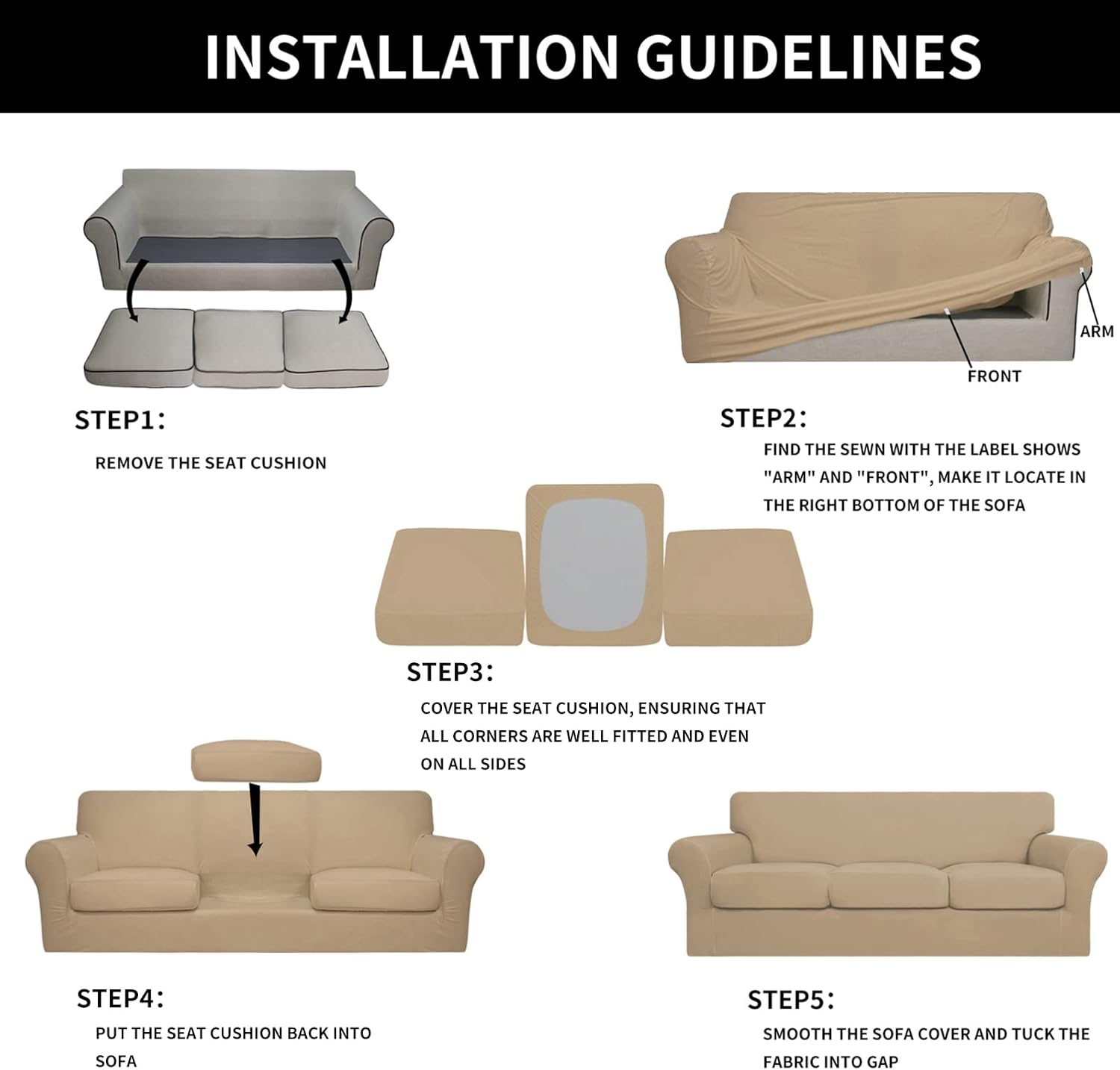 INSTALLATION GUIDELINES

STEP1:

REMOVE THE SEAT CUSHION

ARM

FRONT

STEP2:

FIND THE SEWN WITH THE LABEL SHOWS "ARM" AND "FRONT", MAKE IT LOCATE IN THE RIGHT BOTTOM OF THE SOFA

STEP3:

COVER THE SEAT CUSHION, ENSURING THAT ALL CORNERS ARE WELL FITTED AND EVEN ON ALL SIDES

STEP4:

PUT THE SEAT CUSHION BACK INTO SOFA

STEP5:

SMOOTH THE SOFA COVER AND TUCK THE FABRIC INTO GAP