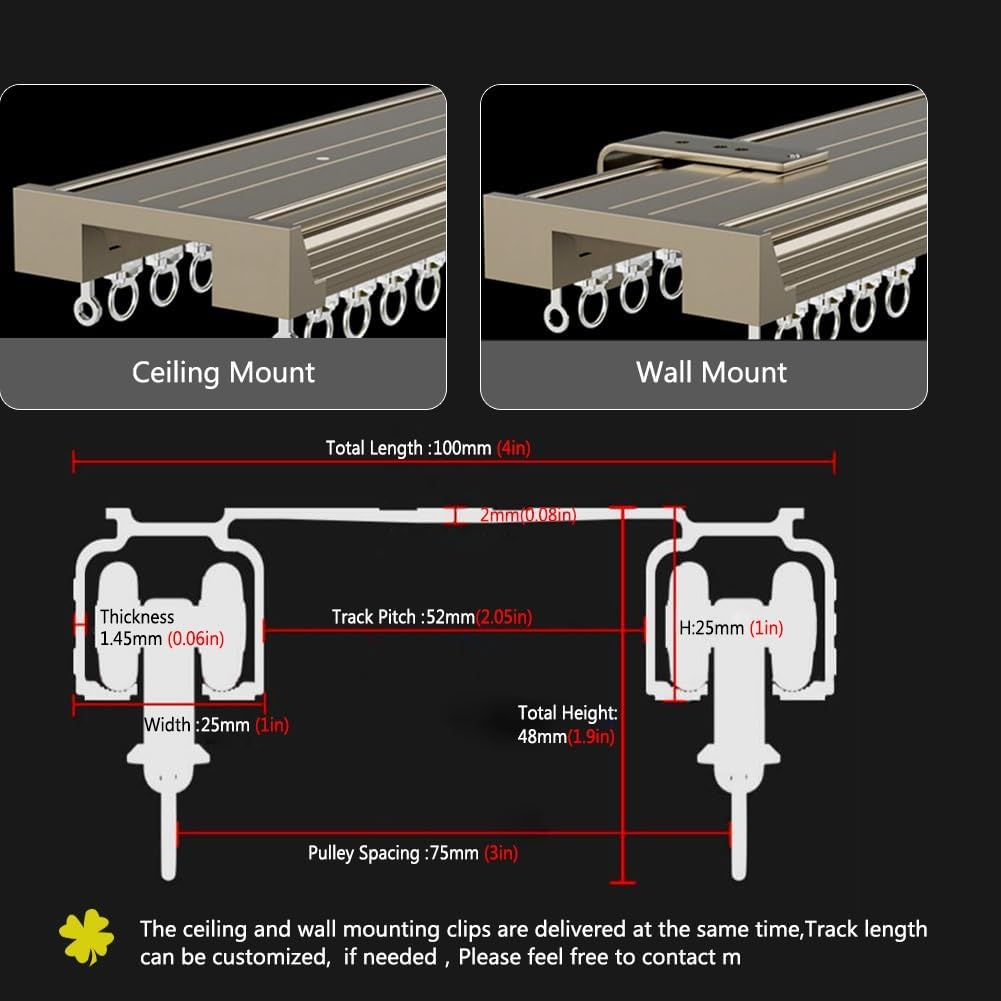 Ceiling Mount

Wall Mount

Total Length :100mm (4in)

2mm(0.08in)

Thickness 1.45mm (0.06in)

Track Pitch :52mm(2.05in)

H:25mm (1in)

Width :25mm (1in)

Total Height: 48mm(1.9in)

Pulley Spacing :75mm (3in)

The ceiling and wall mounting clips are delivered at the same time,Track length can be customized, if needed , Please feel free to contact m