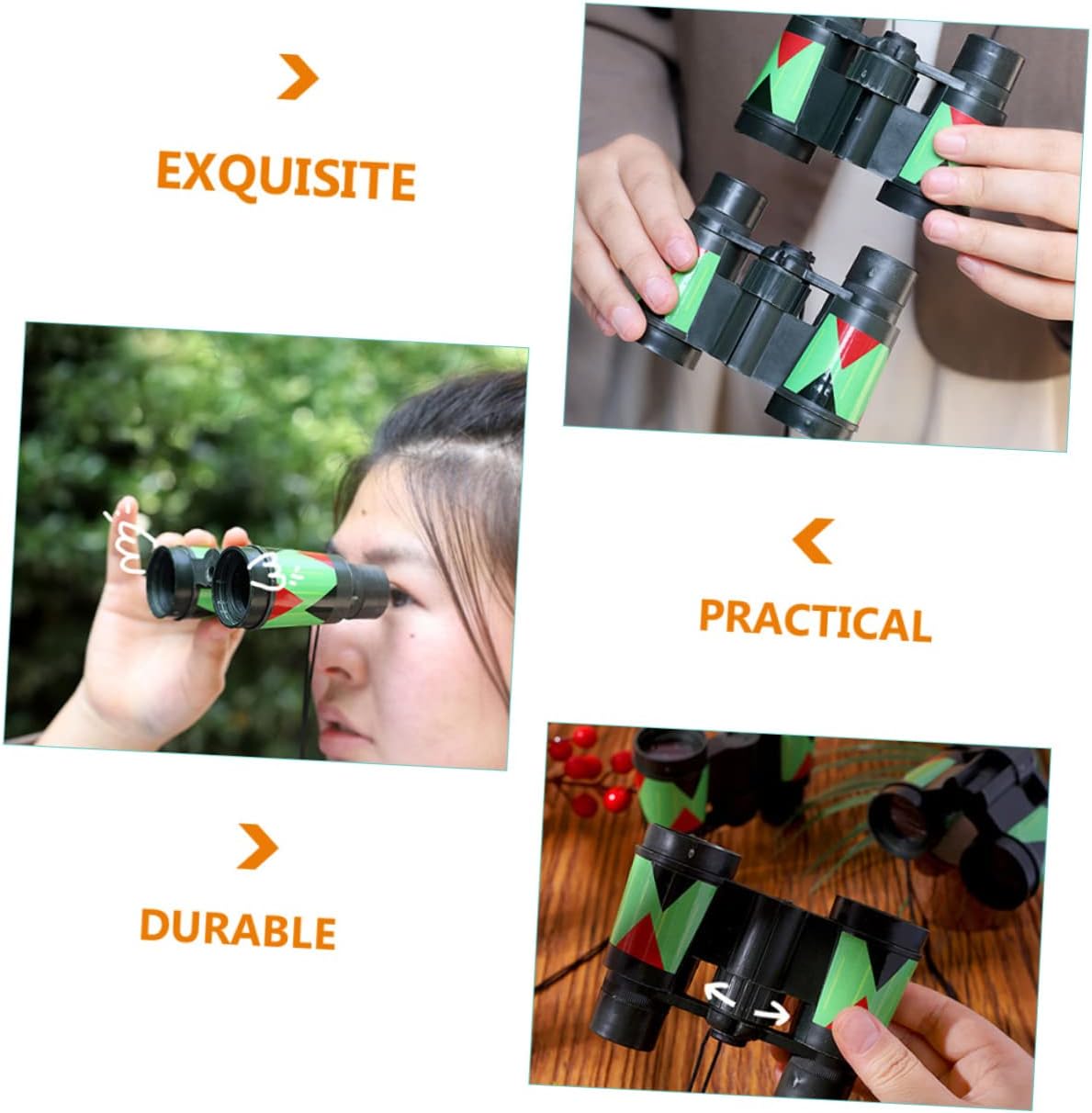 EXQUISITE

PRACTICAL

DURABLE