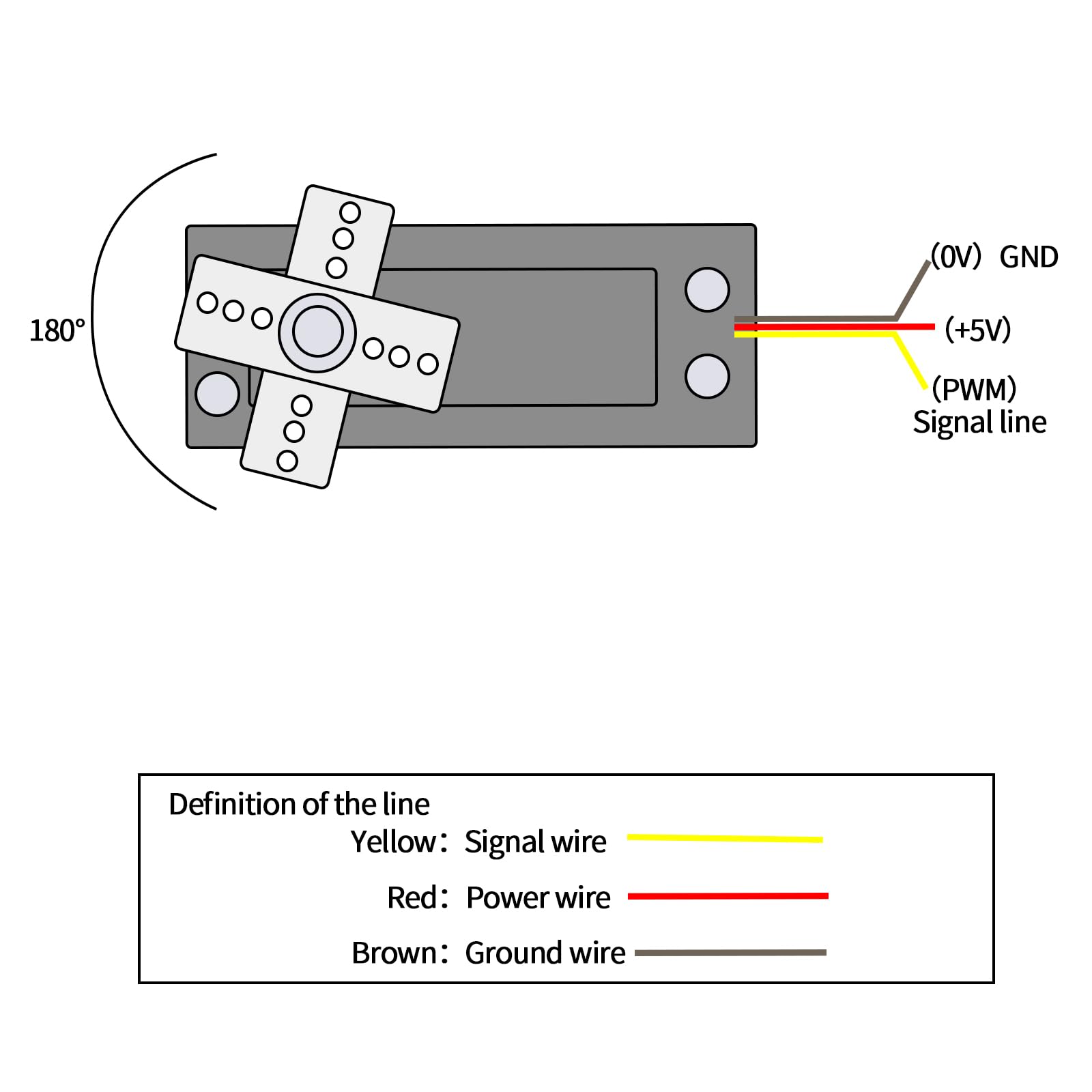 180°

(0V) GND

(+5V)

(PWM)
Signal line

Definition of the line
Yellow: Signal wire
Red: Power wire
Brown: Ground wire