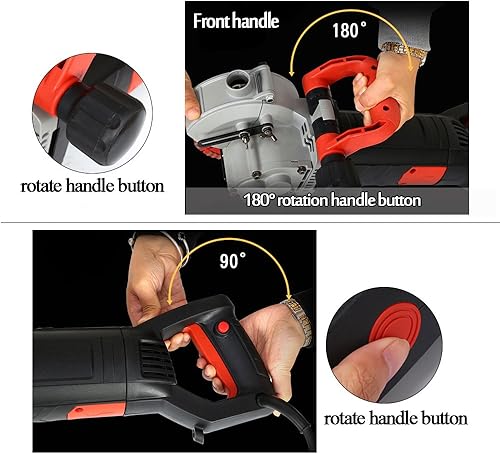 Front handle

180°

rotate handle button

180° rotation handle button

90°

rotate handle button