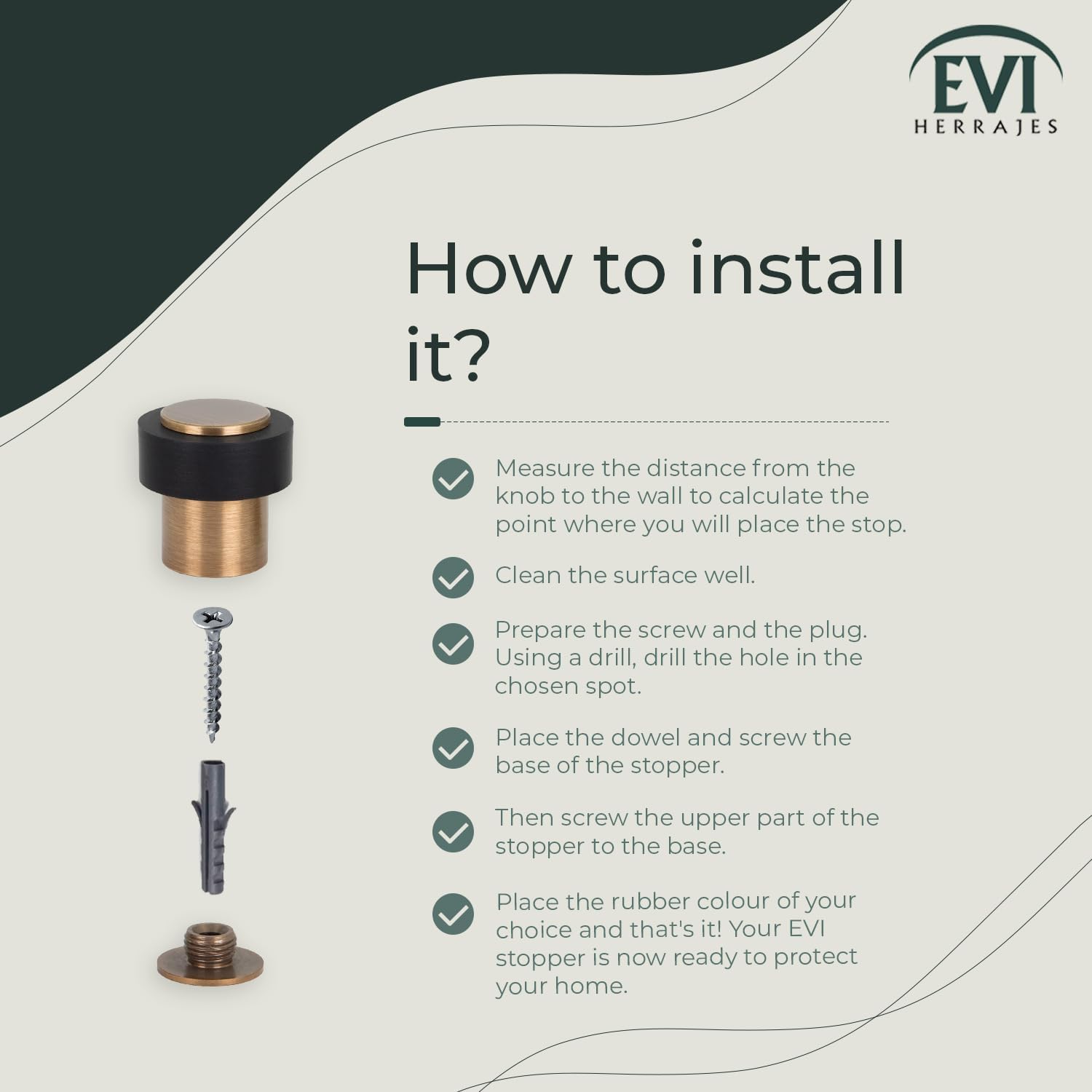 EVI
HERRAJES

How to install it?

Measure the distance from the knob to the wall to calculate the point where you will place the stop.

Clean the surface well.

Prepare the screw and the plug. Using a drill, drill the hole in the chosen spot.

Place the dowel and screw the base of the stopper.

Then screw the upper part of the stopper to the base.

Place the rubber colour of your choice and that's it! Your EVI stopper is now ready to protect your home.