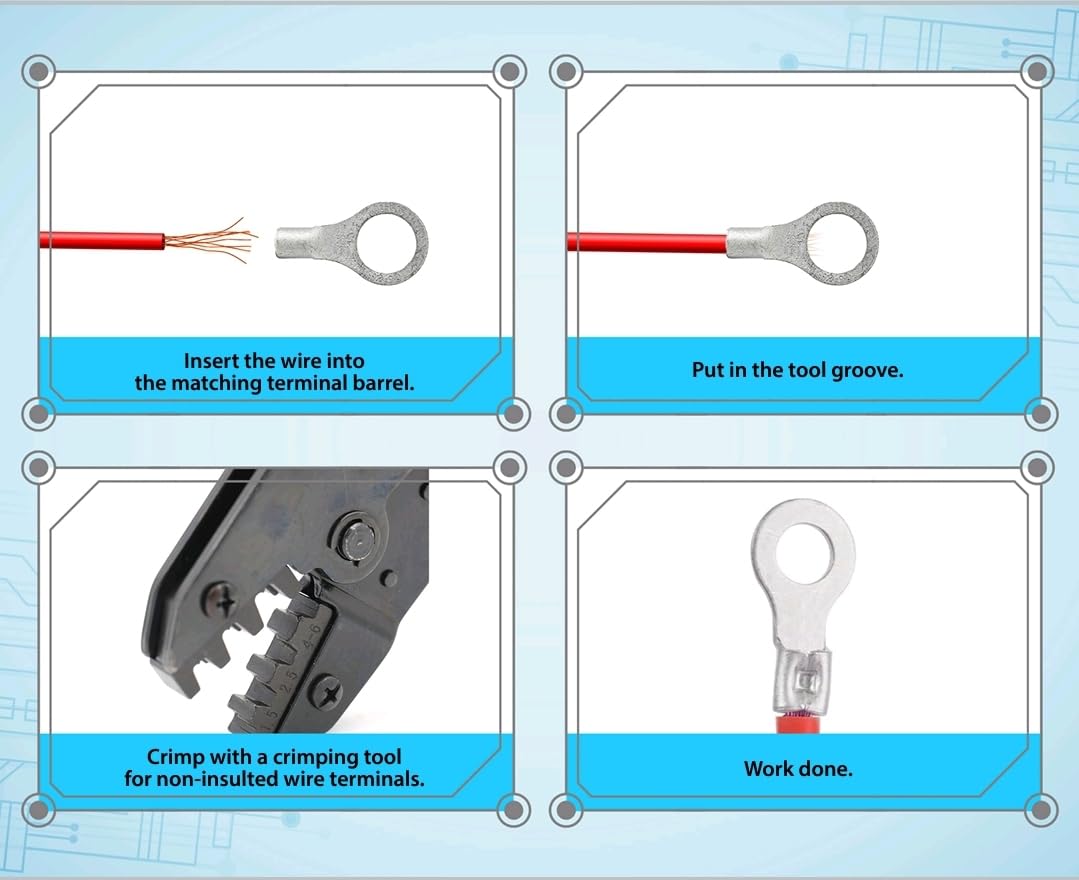 Insert the wire into the matching terminal barrel.

Put in the tool groove.

1.5 2.5 4-6

Crimp with a crimping tool for non-insulted wire terminals.

Work done.