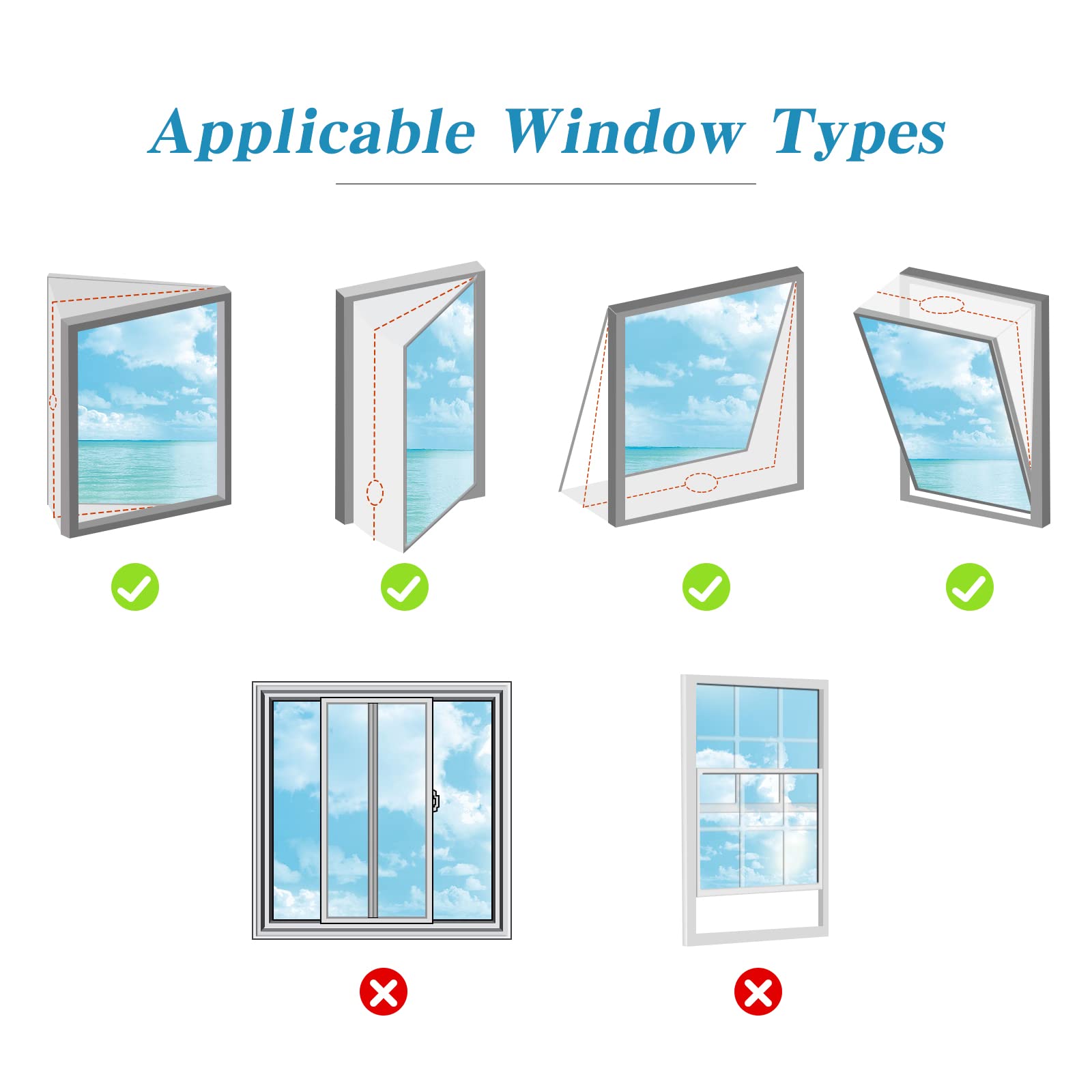 Applicable Window Types