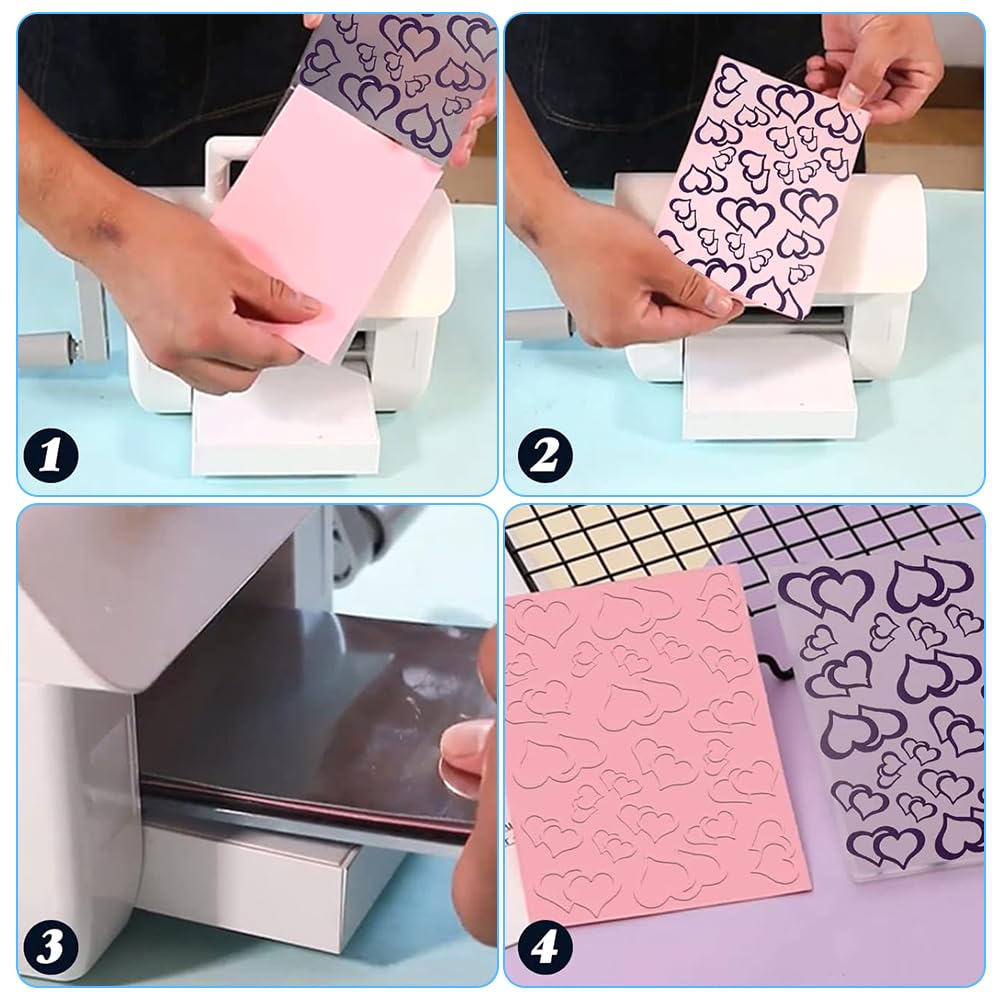 1

2

3

4