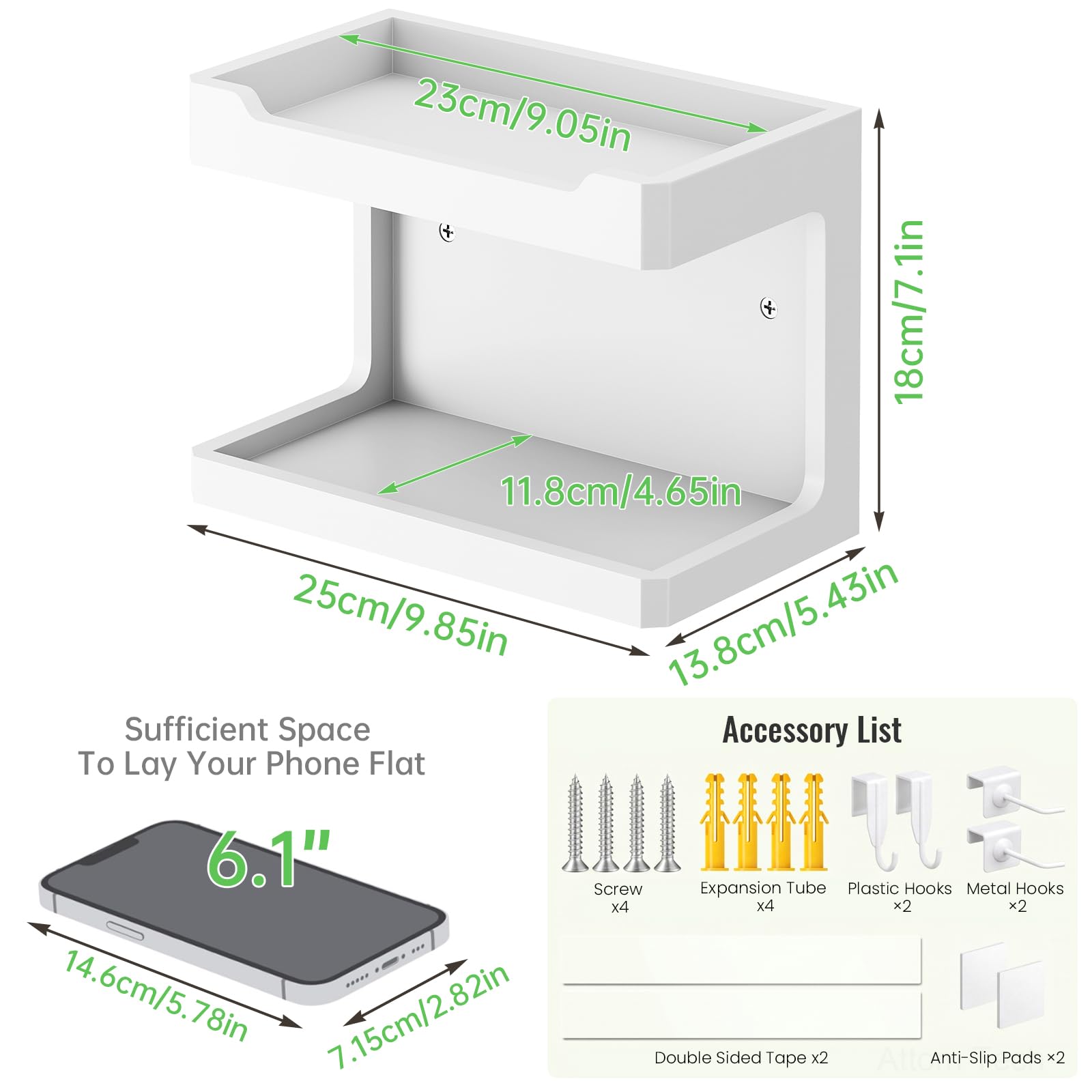 23cm/9.05in

18cm/7.1in

11.8cm/4.65in

25cm/9.85in

13.8cm/5.43in

Sufficient Space
To Lay Your Phone Flat

6.1"

14.6cm/5.78in

7.15cm/2.82in

Accessory List

Screw
x4

Expansion Tube
x4

Plastic Hooks
×2

Metal Hooks
×2

Double Sided Tape x2

Anti-Slip Pads ×2