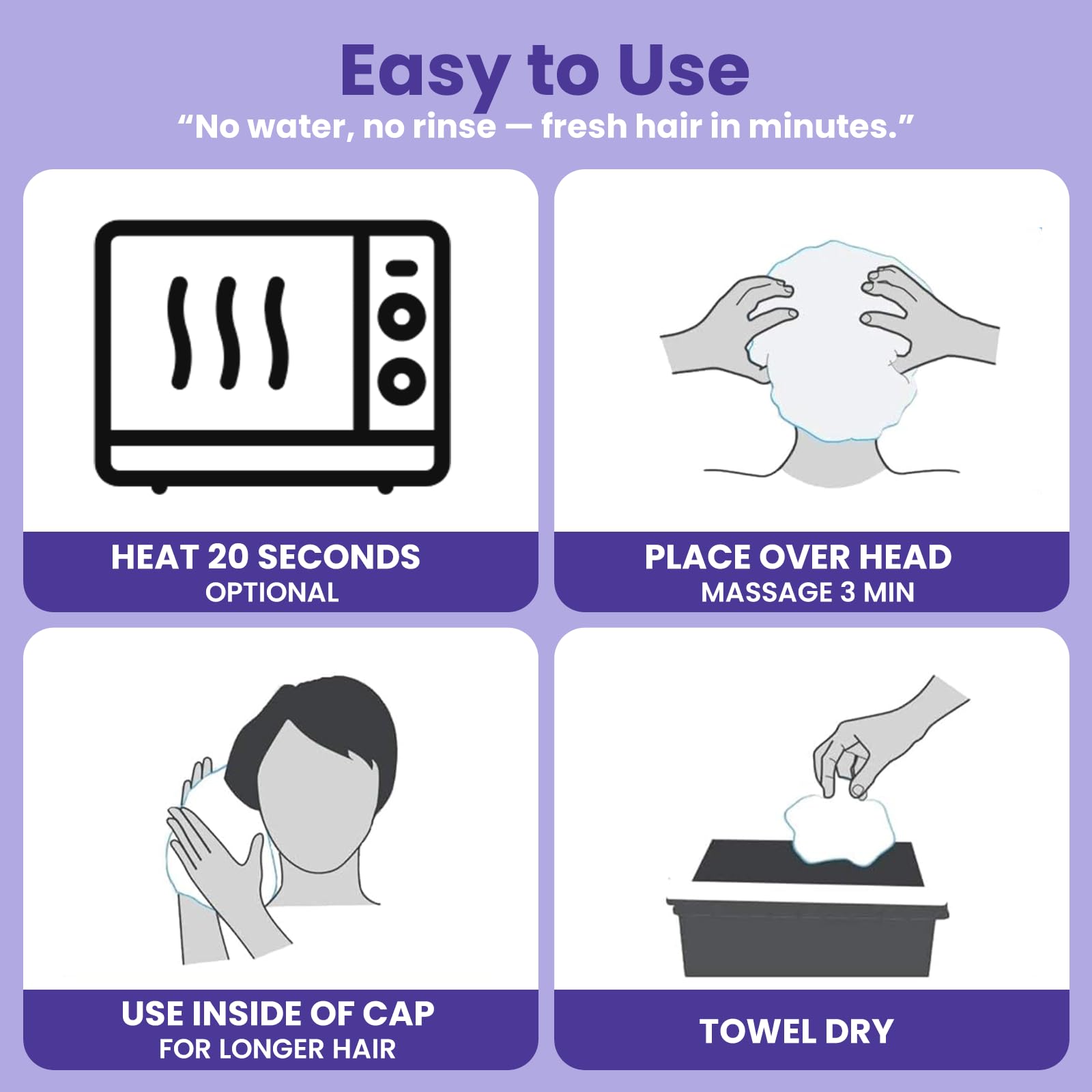 Easy to Use

“No water, no rinse — fresh hair in minutes.”

HEAT 20 SECONDS
OPTIONAL

PLACE OVER HEAD
MASSAGE 3 MIN

USE INSIDE OF CAP
FOR LONGER HAIR

TOWEL DRY