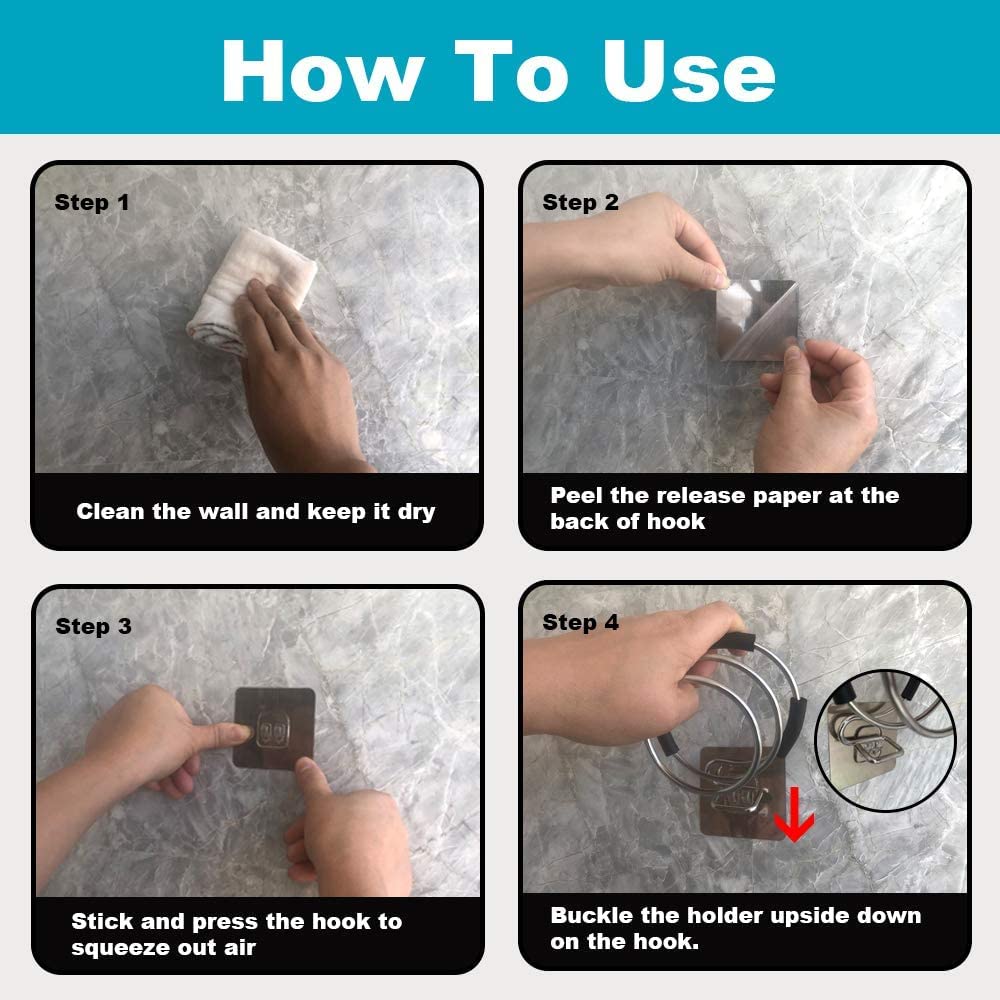 How To Use

Step 1

Clean the wall and keep it dry

Step 2

Peel the release paper at the back of hook

Step 3

Stick and press the hook to squeeze out air

Step 4

Buckle the holder upside down on the hook.