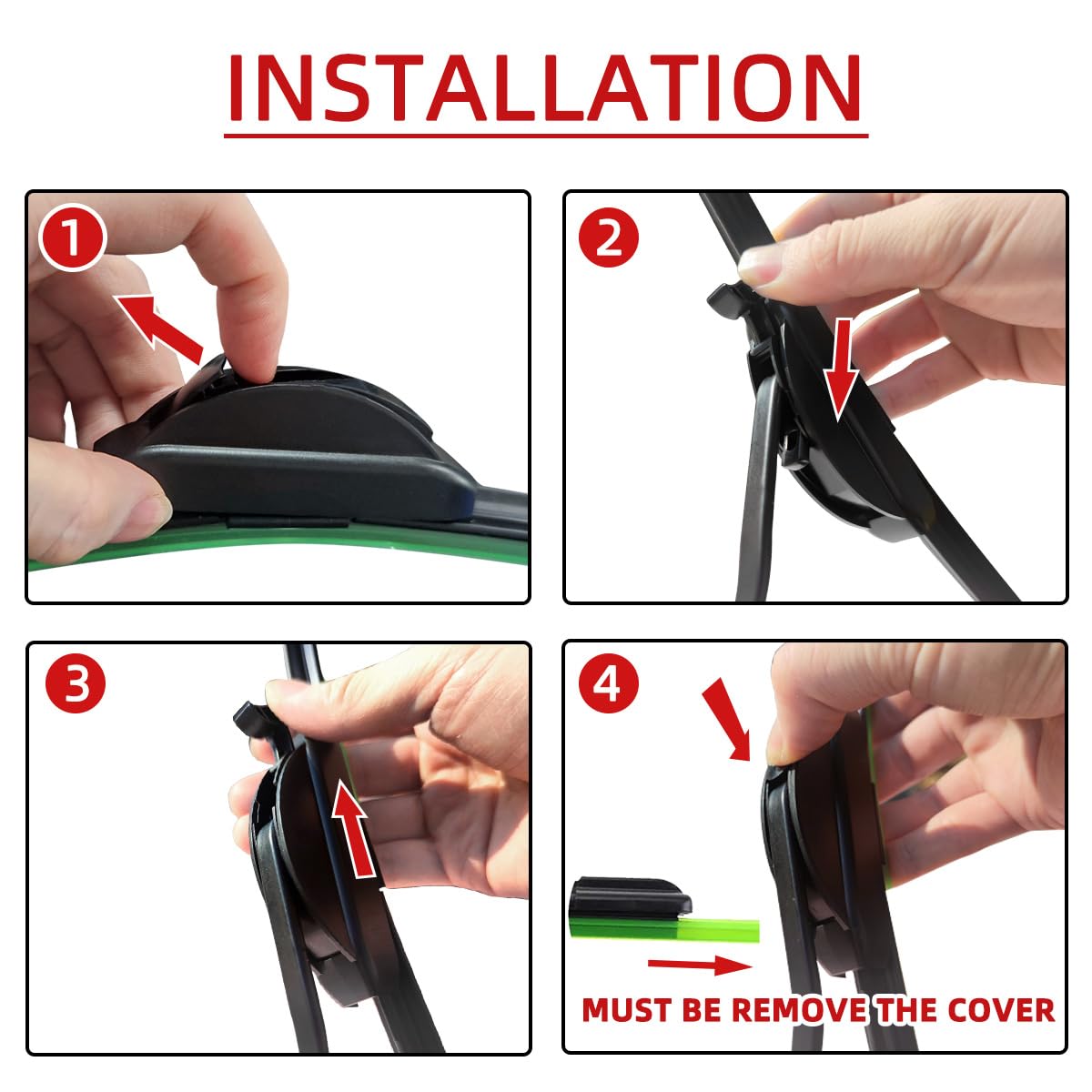 INSTALLATION

1

2

3

4

MUST BE REMOVE THE COVER