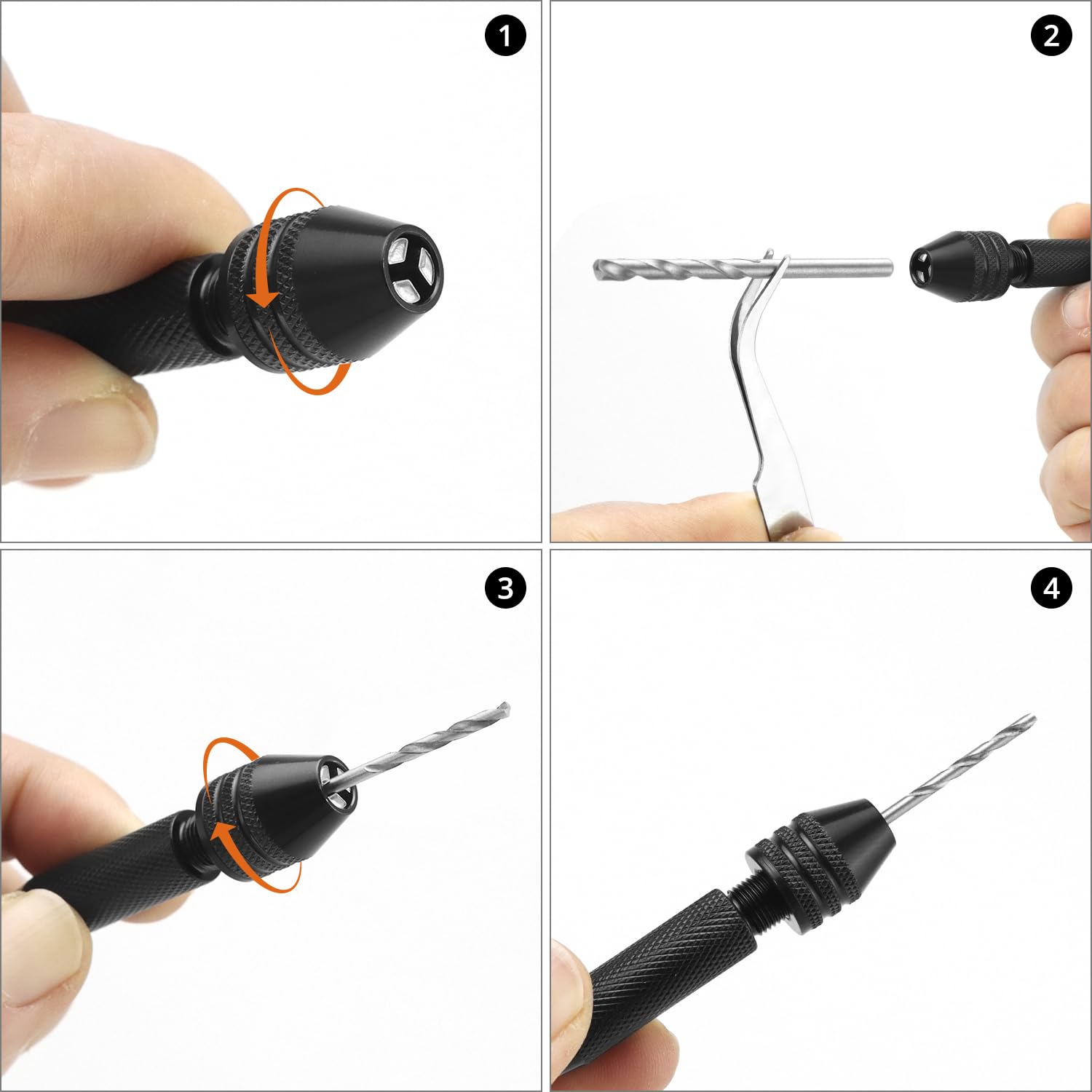 1
2
3
4