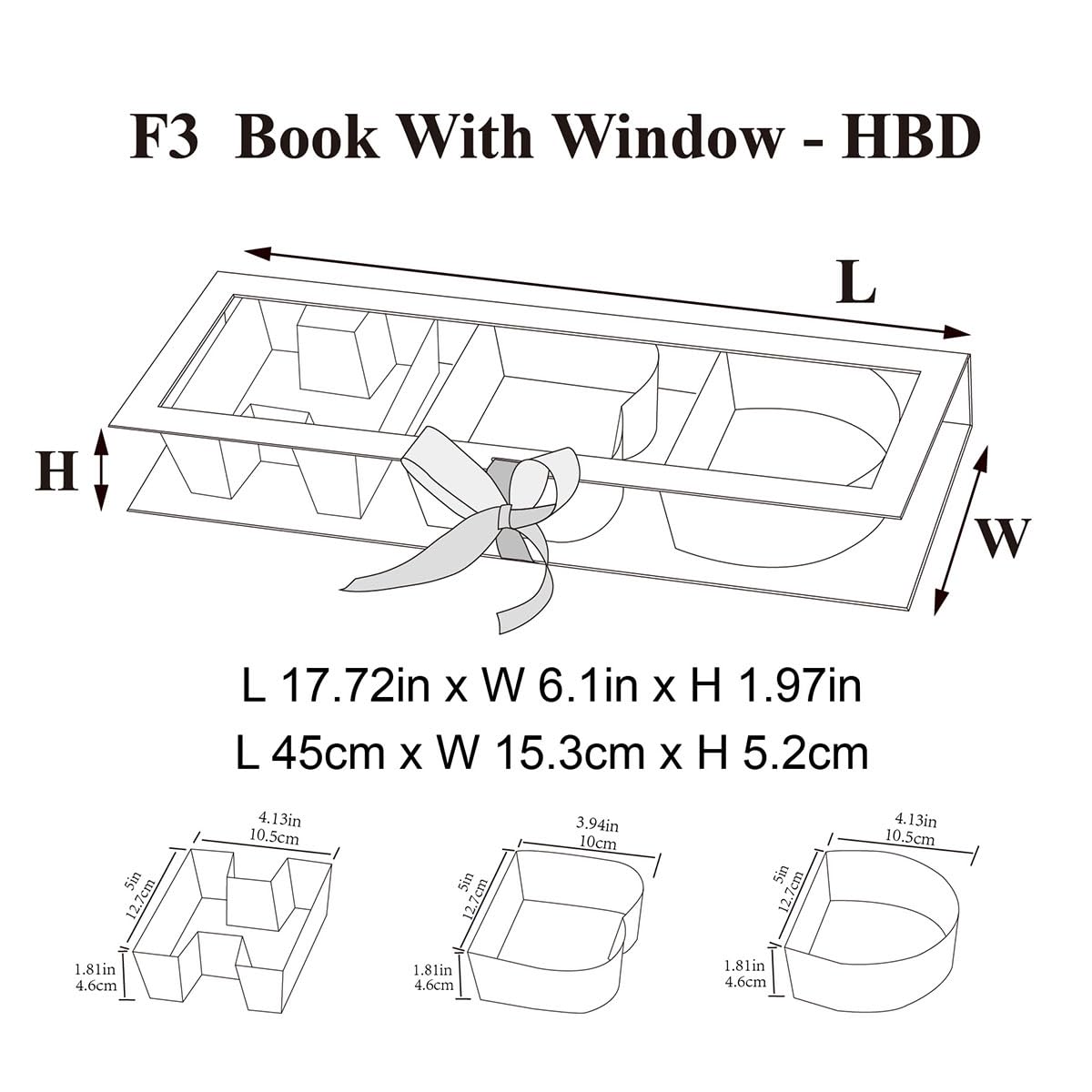 F3 Book With Window - HBD

L

H

W

L 17.72in x W 6.1in x H 1.97in
L 45cm x W 15.3cm x H 5.2cm

4.13in
10.5cm
5in
12.7cm
1.81in
4.6cm

3.94in
10cm
5in
12.7cm
1.81in
4.6cm

4.13in
10.5cm
5in
12.7cm
1.81in
4.6cm