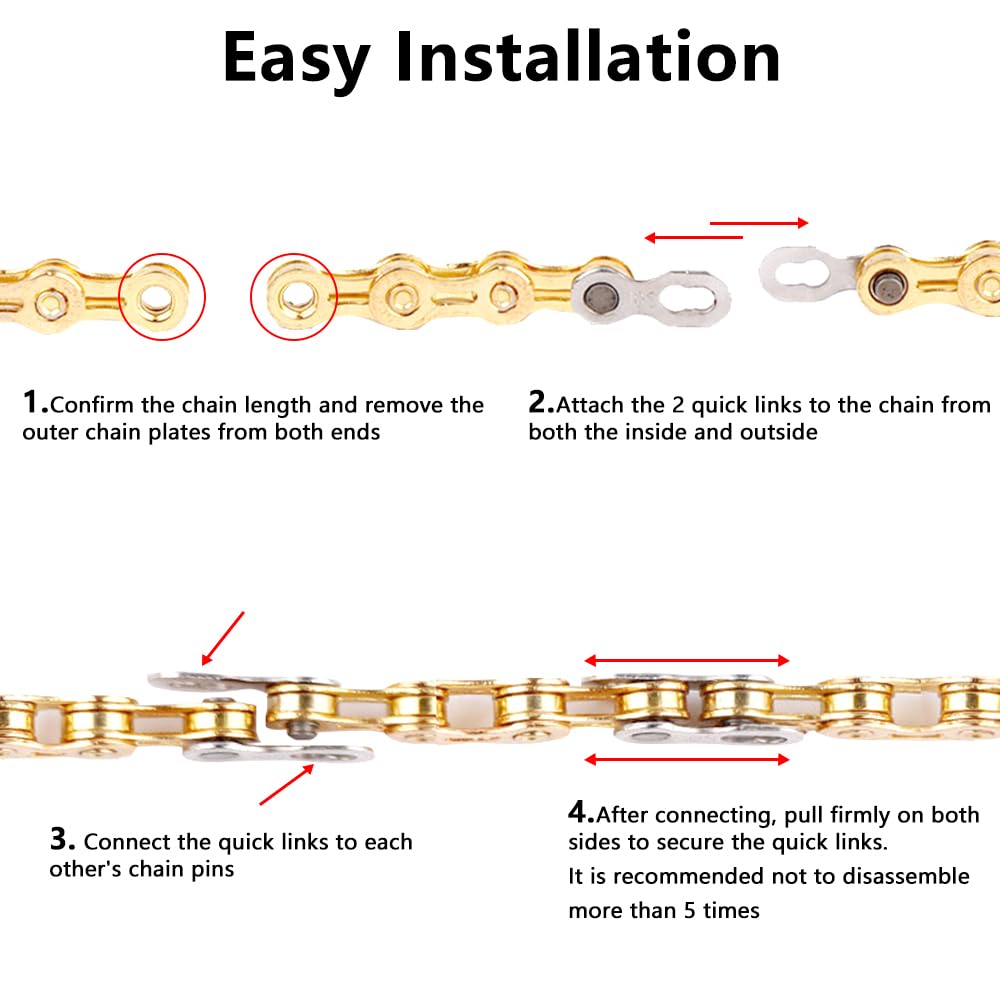 Easy Installation

1.Confirm the chain length and remove the outer chain plates from both ends

2.Attach the 2 quick links to the chain from both the inside and outside

3. Connect the quick links to each other's chain pins

4.After connecting, pull firmly on both sides to secure the quick links.
It is recommended not to disassemble more than 5 times