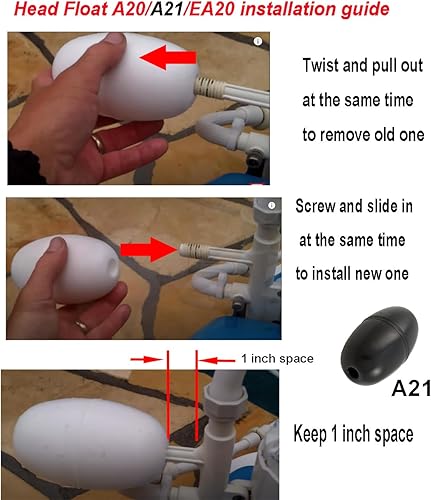 Head Float A20/A21/EA20 installation guide

Twist and pull out at the same time to remove old one

Screw and slide in at the same time to install new one

1 inch space

A21

Keep 1 inch space