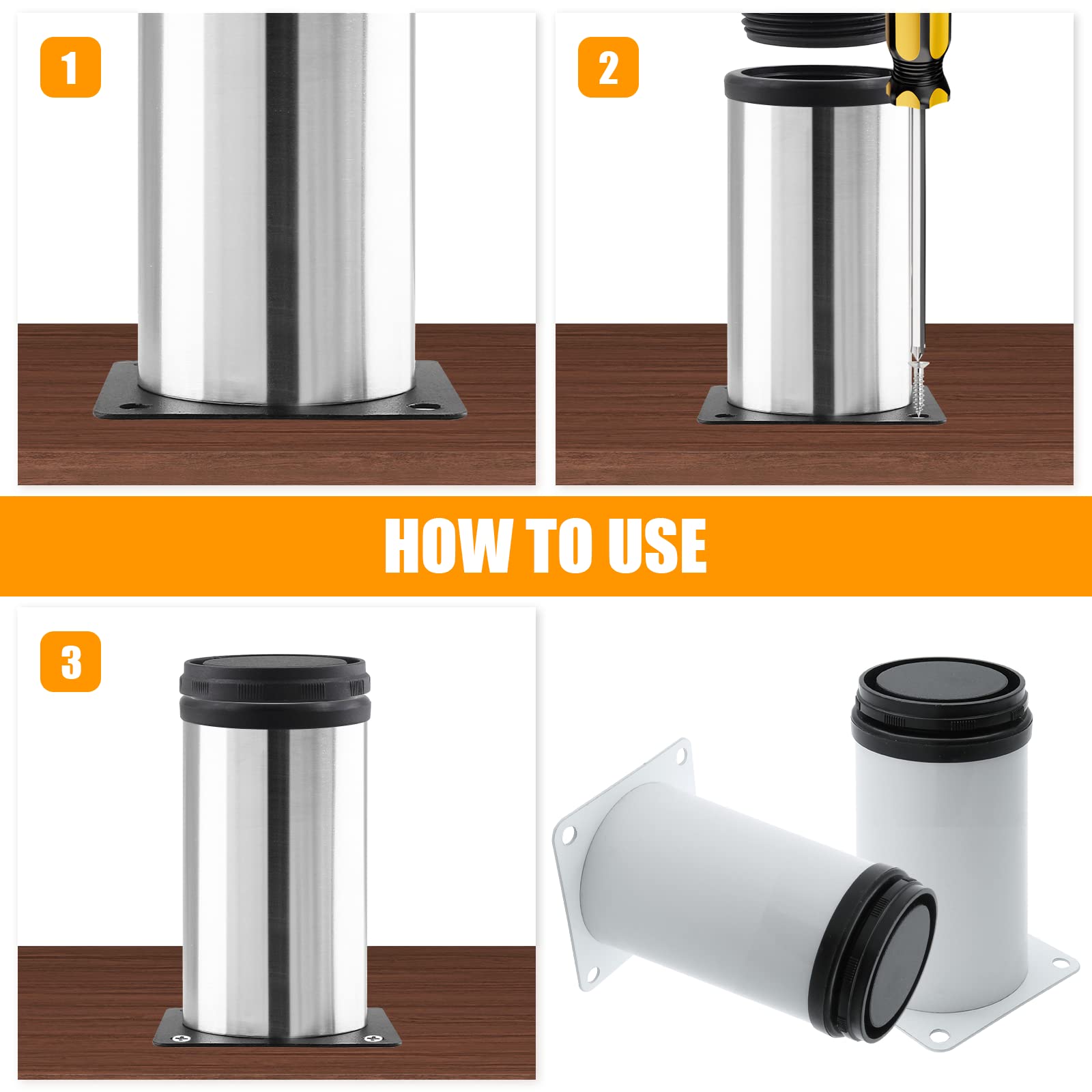 1

2

HOW TO USE

3