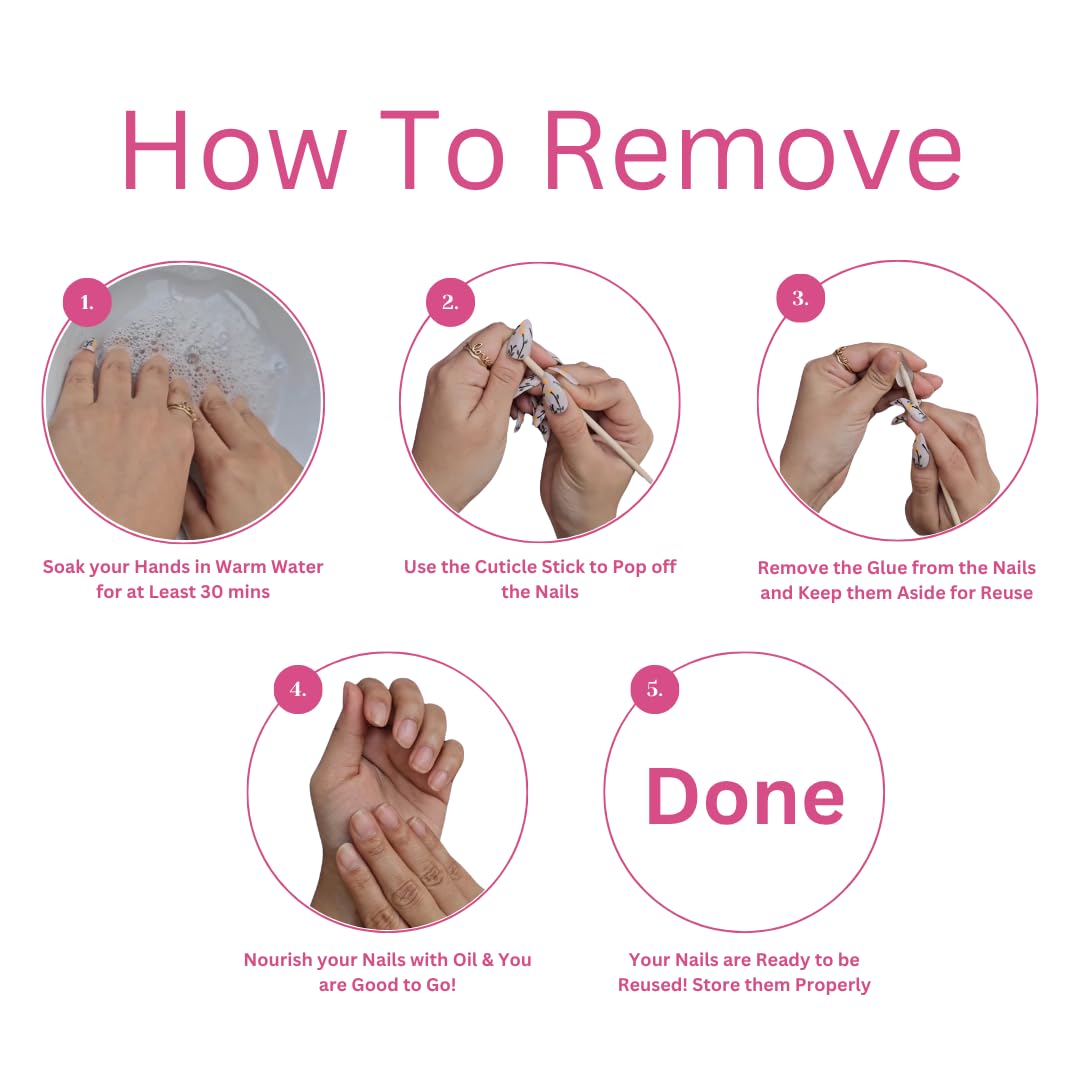 How To Remove

1.

Soak your Hands in Warm Water for at Least 30 mins

2.

Use the Cuticle Stick to Pop off the Nails

3.

Remove the Glue from the Nails and Keep them Aside for Reuse

4.

Nourish your Nails with Oil & You are Good to Go!

5.

Done

Your Nails are Ready to be Reused! Store them Properly