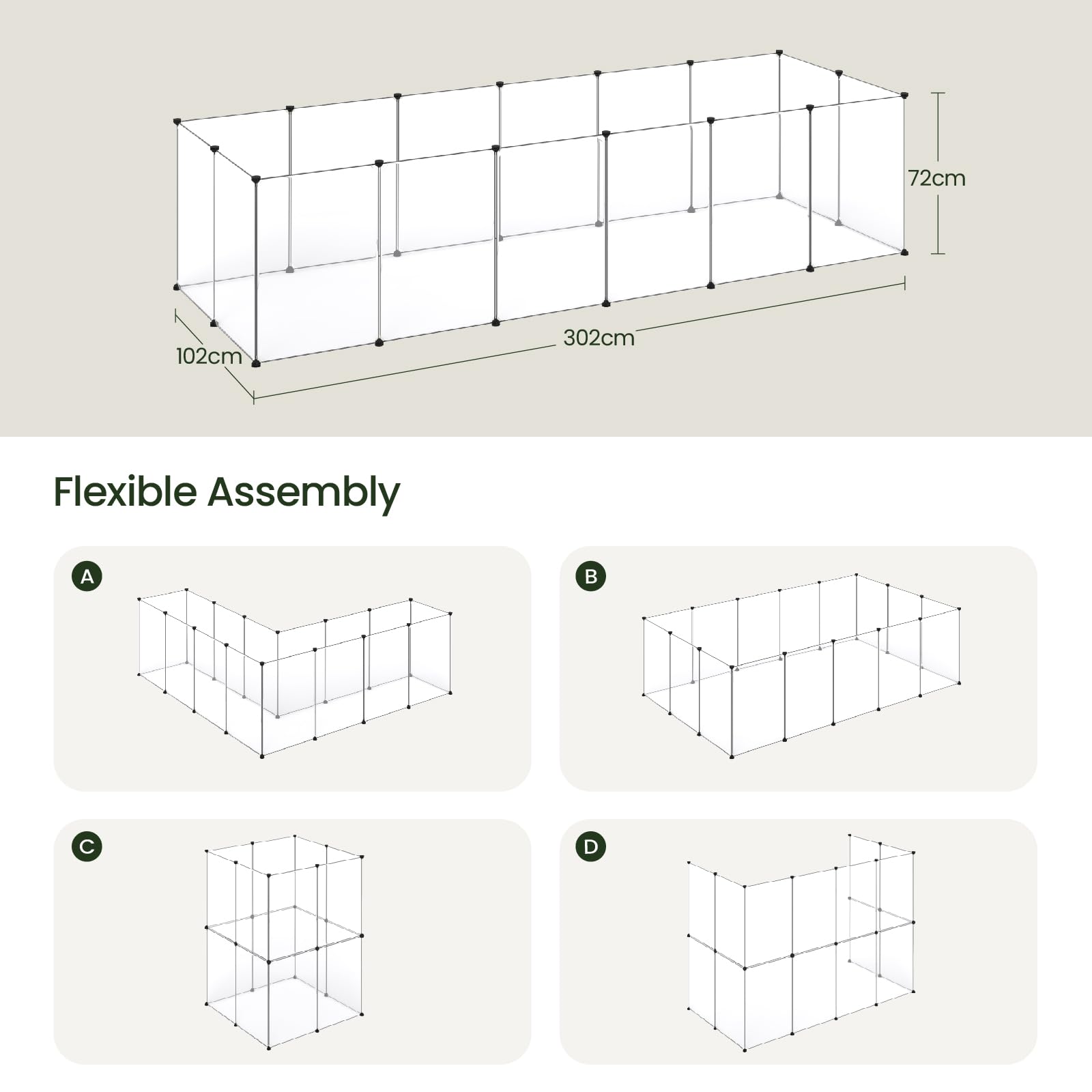 72cm

102cm

302cm

Flexible Assembly

A

B

C

D