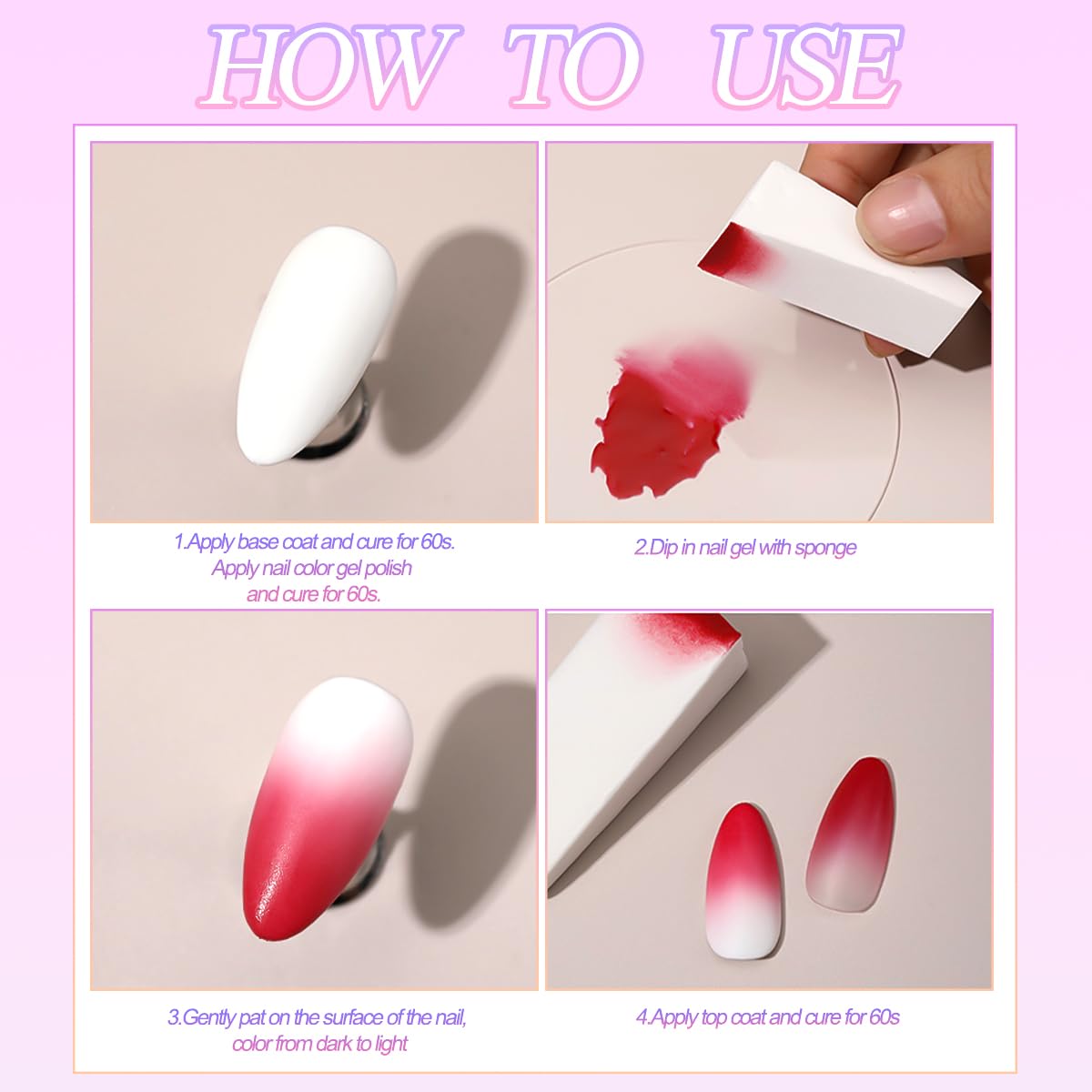 HOW TO USE

1.Apply base coat and cure for 60s. Apply nail color gel polish and cure for 60s.

2.Dip in nail gel with sponge

3.Gently pat on the surface of the nail, color from dark to light

4.Apply top coat and cure for 60s