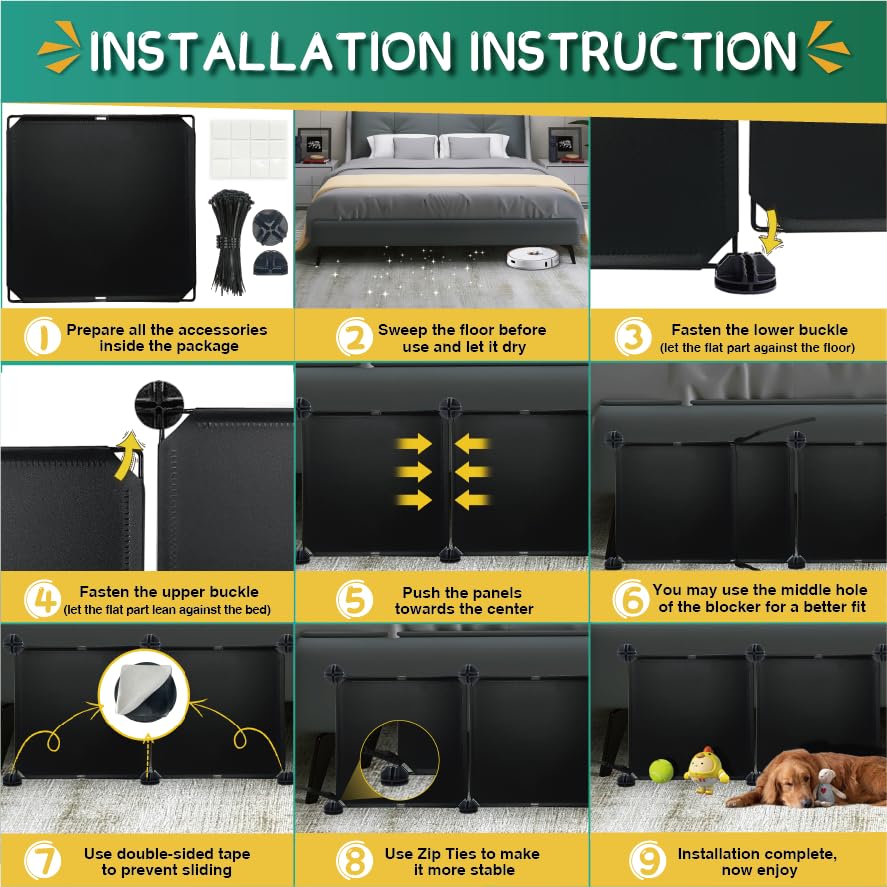 INSTALLATION INSTRUCTION

1 Prepare all the accessories inside the package

2 Sweep the floor before use and let it dry

3 Fasten the lower buckle (let the flat part against the floor)

4 Fasten the upper buckle (let the flat part lean against the bed)

5 Push the panels towards the center

6 You may use the middle hole of the blocker for a better fit

7 Use double-sided tape to prevent sliding

8 Use Zip Ties to make it more stable

9 Installation complete, now enjoy