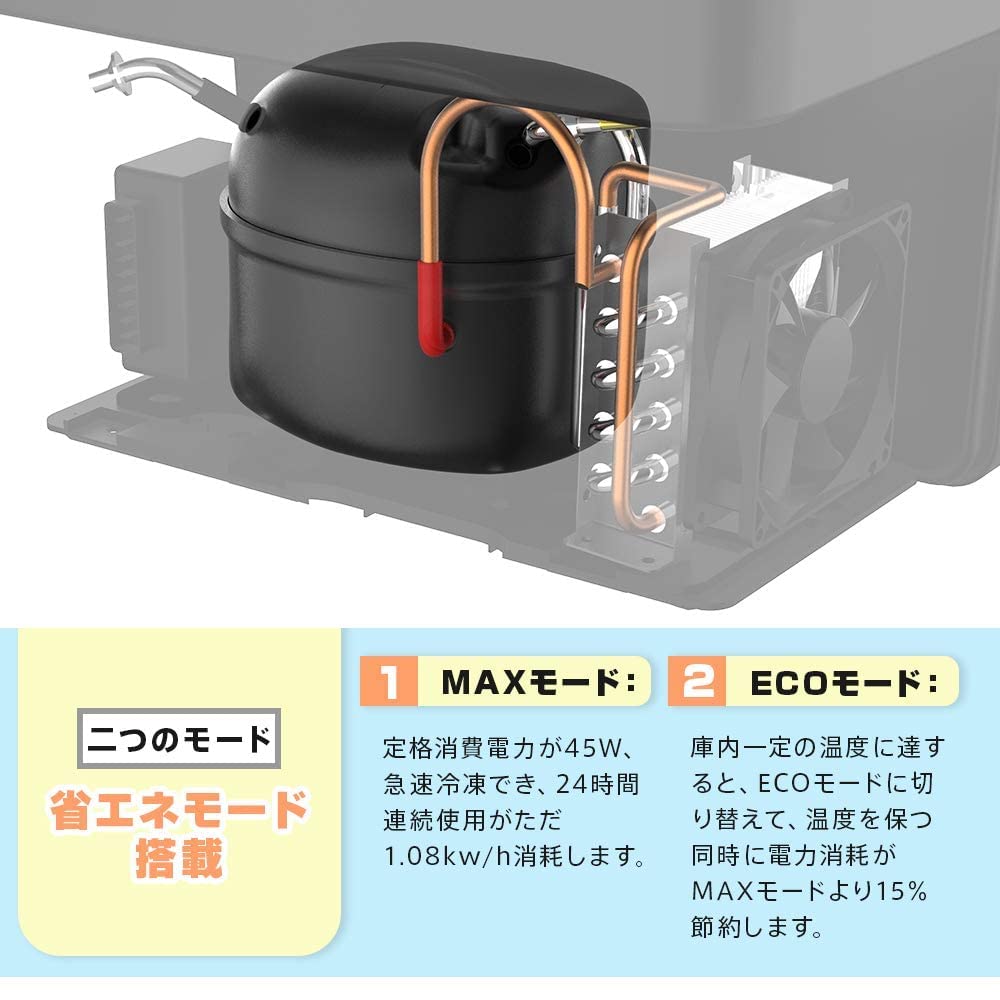 二つのモード

省エネモード搭載

1 MAXモード：

定格消費電力が45W、急速冷凍でき、24時間連続使用がただ1.08kw/h消耗します。

2 ECOモード：

庫内一定の温度に達すると、ECOモードに切り替えて、温度を保つ同時に電力消耗がMAXモードより15%節約します。