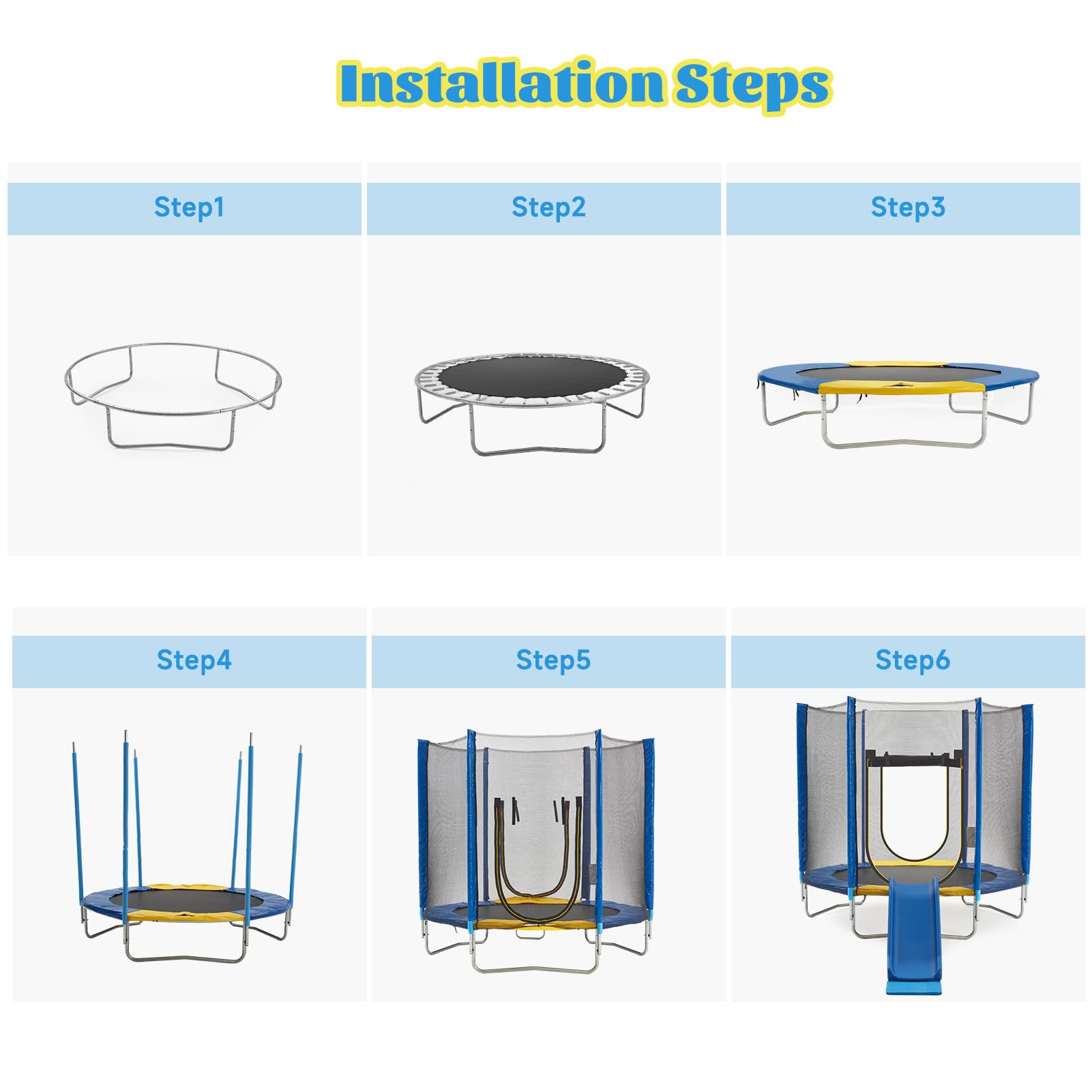 Installation Steps

Step1

Step2

Step3

Step4

Step5

Step6