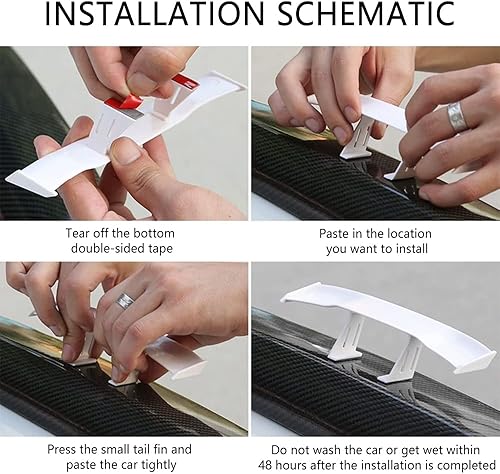 INSTALLATION SCHEMATIC

Tear off the bottom double-sided tape

Paste in the location you want to install

Press the small tail fin and paste the car tightly

Do not wash the car or get wet within 48 hours after the installation is completed