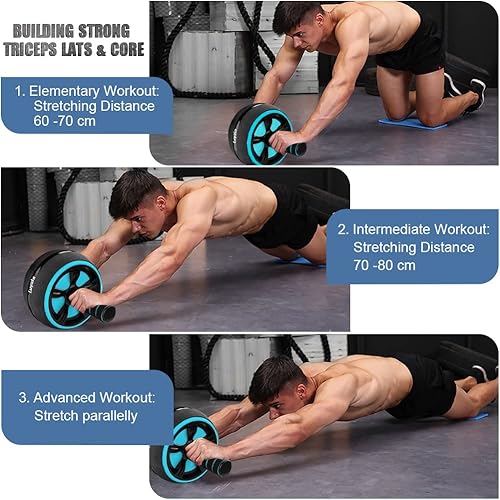 BUILDING STRONG TRICEPS LATS & CORE

1. Elementary Workout: Stretching Distance 60 -70 cm

2. Intermediate Workout: Stretching Distance 70 -80 cm

3. Advanced Workout: Stretch parallelly