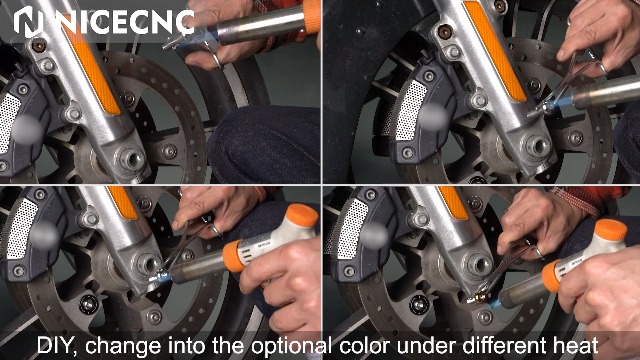 NICECNC

DIY, change into the optional color under different heat