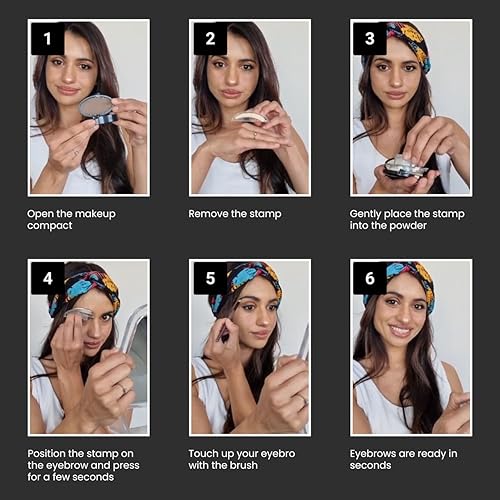 1

Open the makeup compact

2

Remove the stamp

3

Gently place the stamp into the powder

4

Position the stamp on the eyebrow and press for a few seconds

5

Touch up your eyebro with the brush

6

Eyebrows are ready in seconds