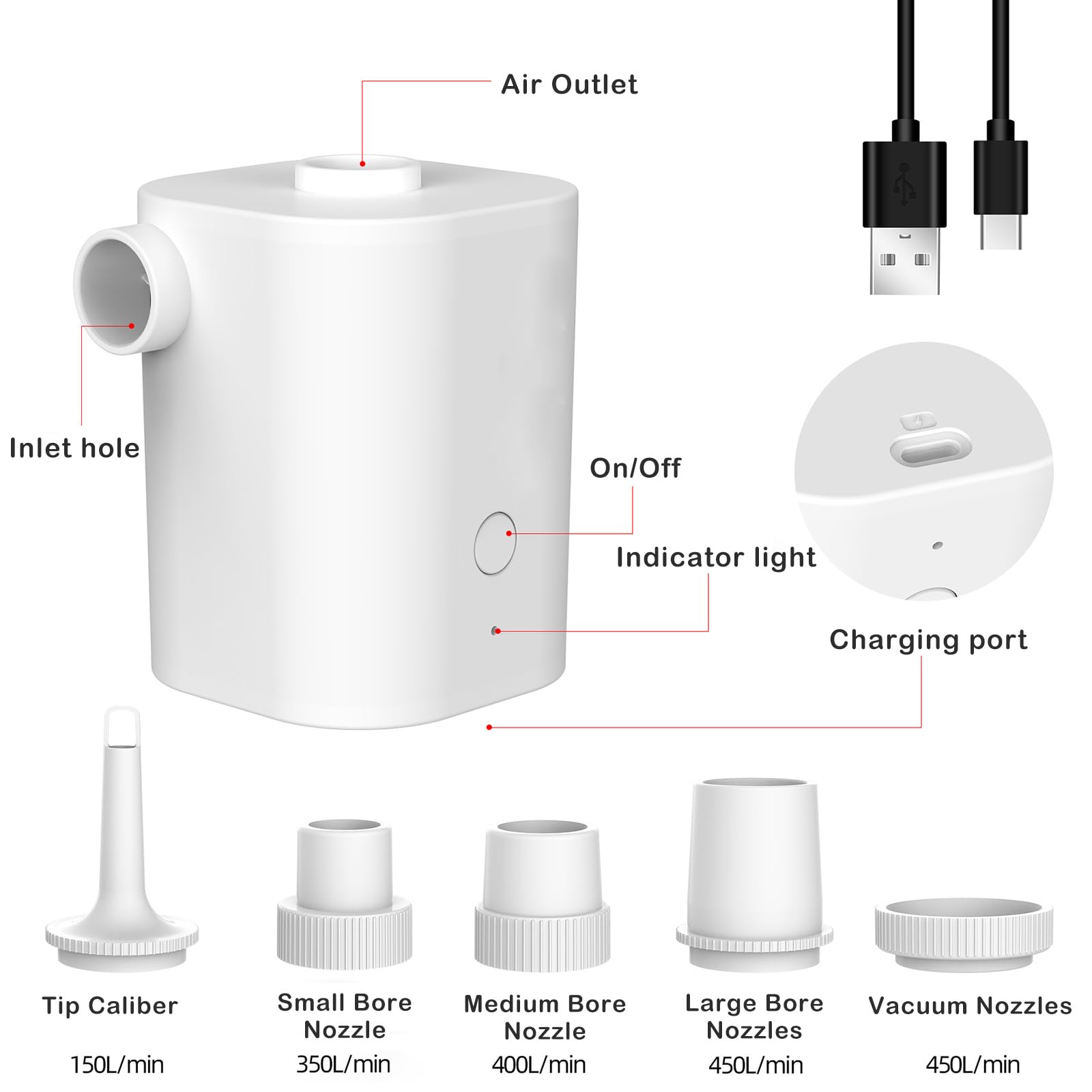 Air Outlet

Inlet hole

On/Off

Indicator light

Charging port

Tip Caliber

150L/min

Small Bore Nozzle

350L/min

Medium Bore Nozzle

400L/min

Large Bore Nozzles

450L/min

Vacuum Nozzles

450L/min