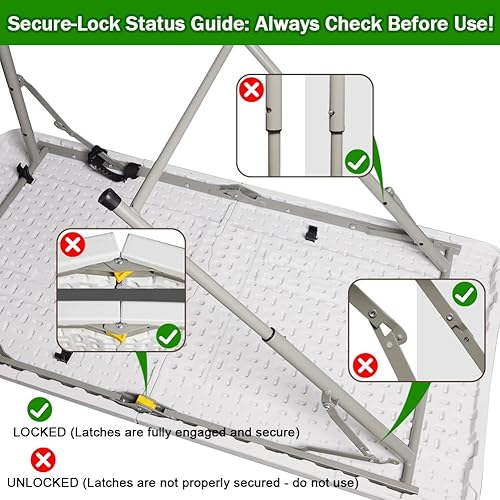 Secure-Lock Status Guide: Always Check Before Use!

LOCKED (Latches are fully engaged and secure)

UNLOCKED (Latches are not properly secured - do not use)