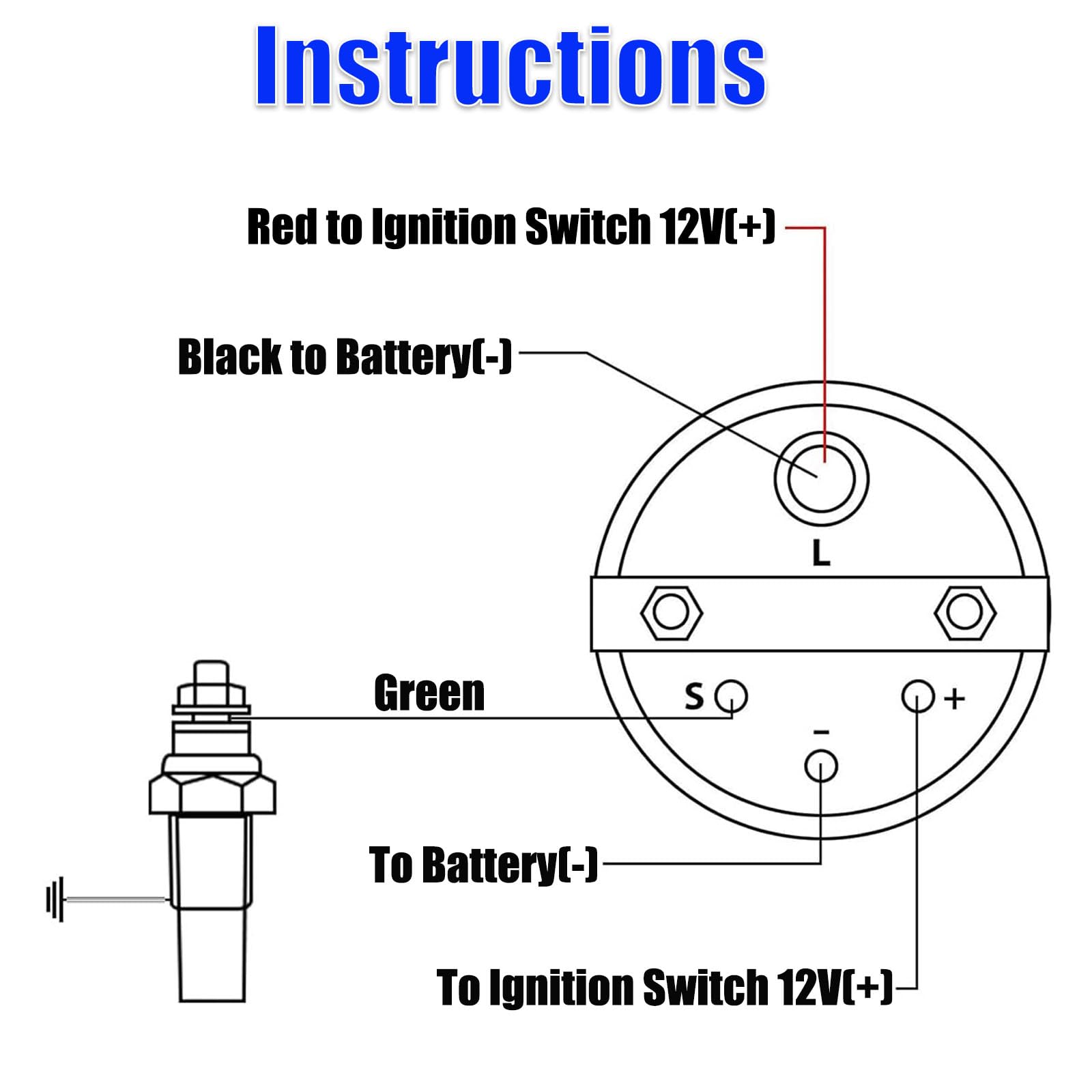 Instructions

Red to Ignition Switch 12V(+)

Black to Battery(-)

L

Green

S

+

-

To Battery(-)

To Ignition Switch 12V(+)