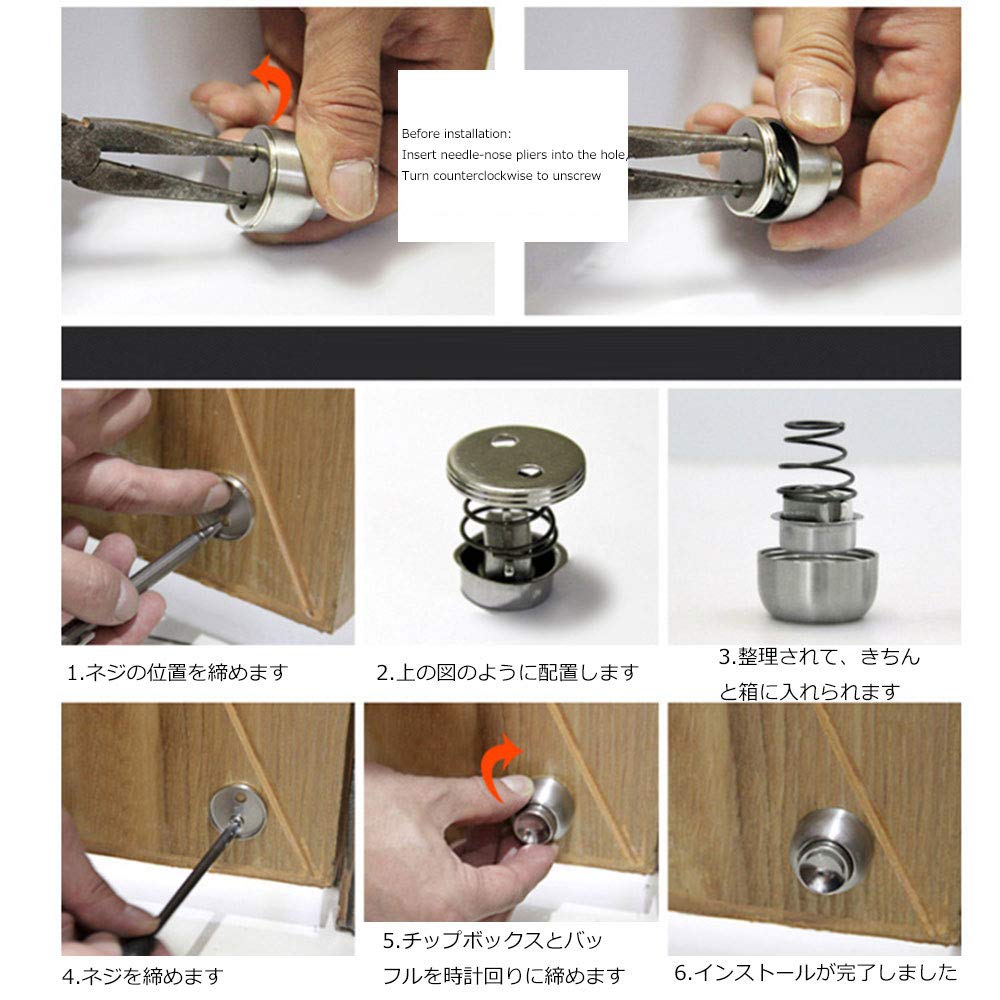 Before installation:
Insert needle-nose pliers into the hole,
Turn counterclockwise to unscrew

1.ネジの位置を締めます

2.上の図のように配置します

3.整理されて、きちんと箱に入れられます

4.ネジを締めます

5.チップボックスとバッフルを時計回りに締めます

6.インストールが完了しました