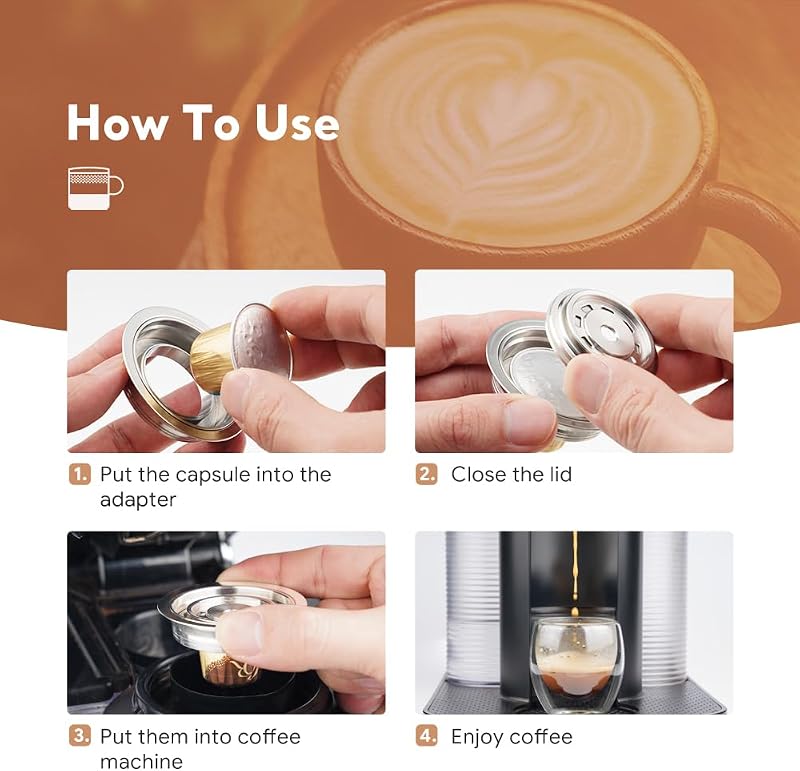 How To Use

1. Put the capsule into the adapter

2. Close the lid

3. Put them into coffee machine

4. Enjoy coffee