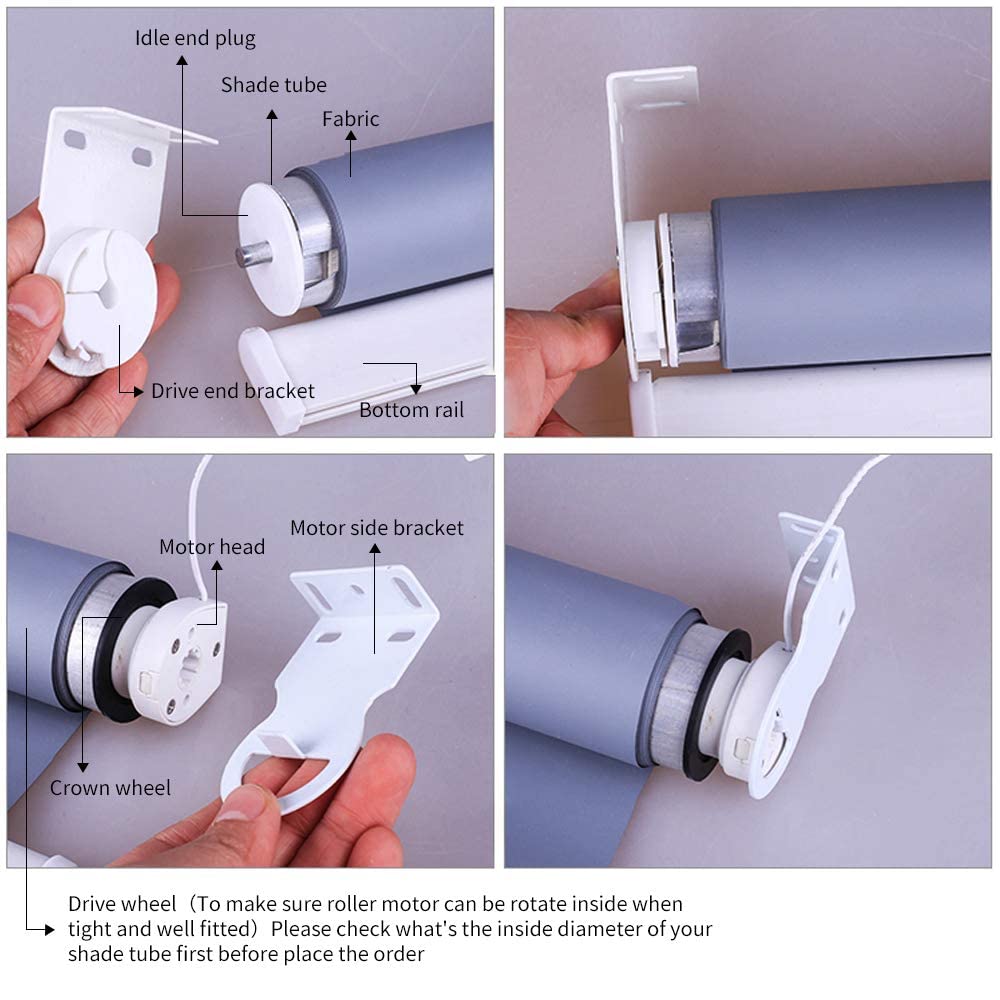 Idle end plug

Shade tube

Fabric

Drive end bracket

Bottom rail

Motor head

Motor side bracket

Crown wheel

Drive wheel（To make sure roller motor can be rotate inside when tight and well fitted）Please check what's the inside diameter of your shade tube first before place the order